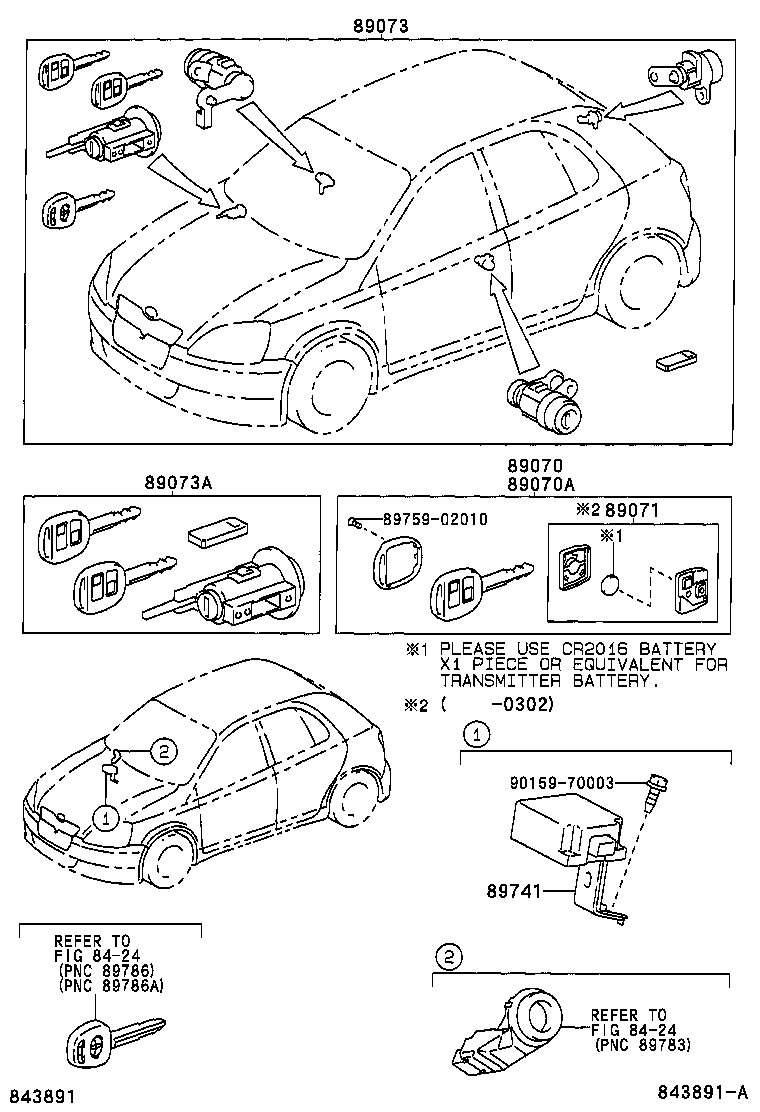 89073

89073A

89070
89070A

89759-02010

※2 89071

※1

※1 PLEASE USE CR2016 BATTERY X1 PIECE OR EQUIVALENT FOR TRANSMITTER BATTERY.

※2 (  -0302)

2

1

1

90159-70003

89741

REFER TO
FIG 84-24
(PNC 89786)
(PNC 89786A)

2

REFER TO
FIG 84-24
(PNC 89783)

843891

843891-A