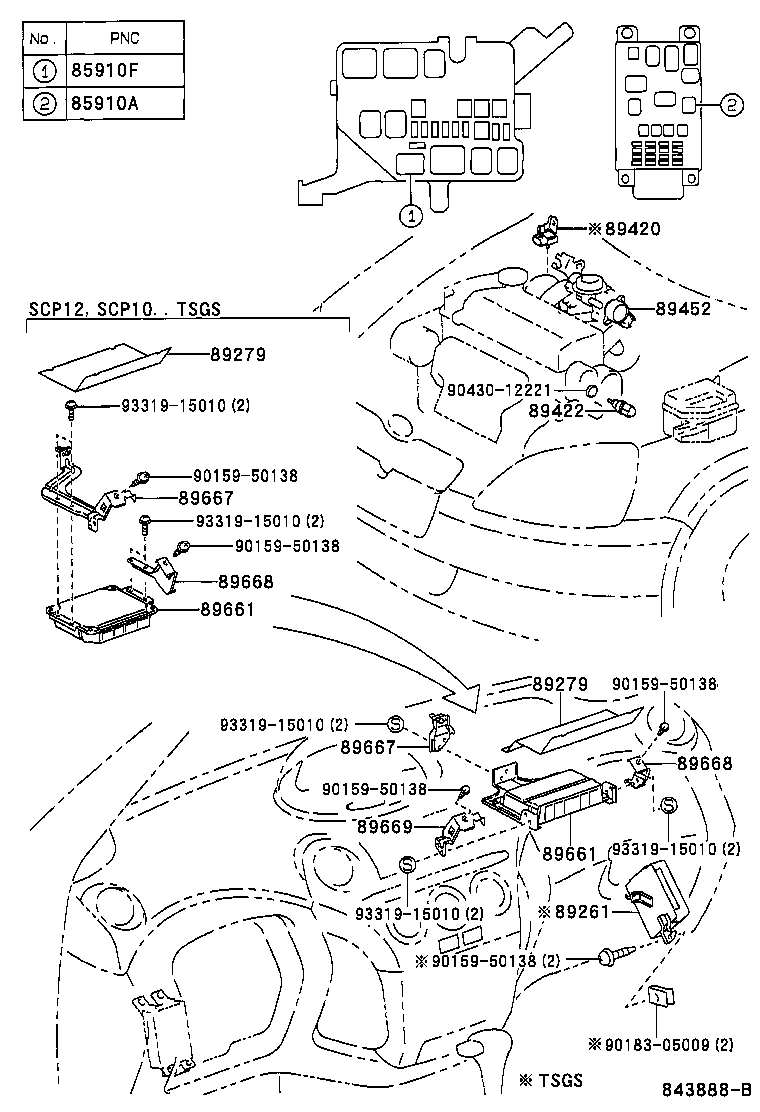 | No. | PNC |
|---|---|
| 1 | 85910F |
| 2 | 85910A |

1
2
※89420
89452
90430-12221
89422

SCP12, SCP10. . TSGS
89279
93319-15010 (2)
90159-50138
89667
93319-15010 (2)
90159-50138
89668
89661

89279
90159-50138
93319-15010 (2)
89667
89668
90159-50138
89669
89661
93319-15010 (2)
93319-15010 (2)
※89261
※90159-50138 (2)
※90183-05009 (2)
※ TSGS
843888-B