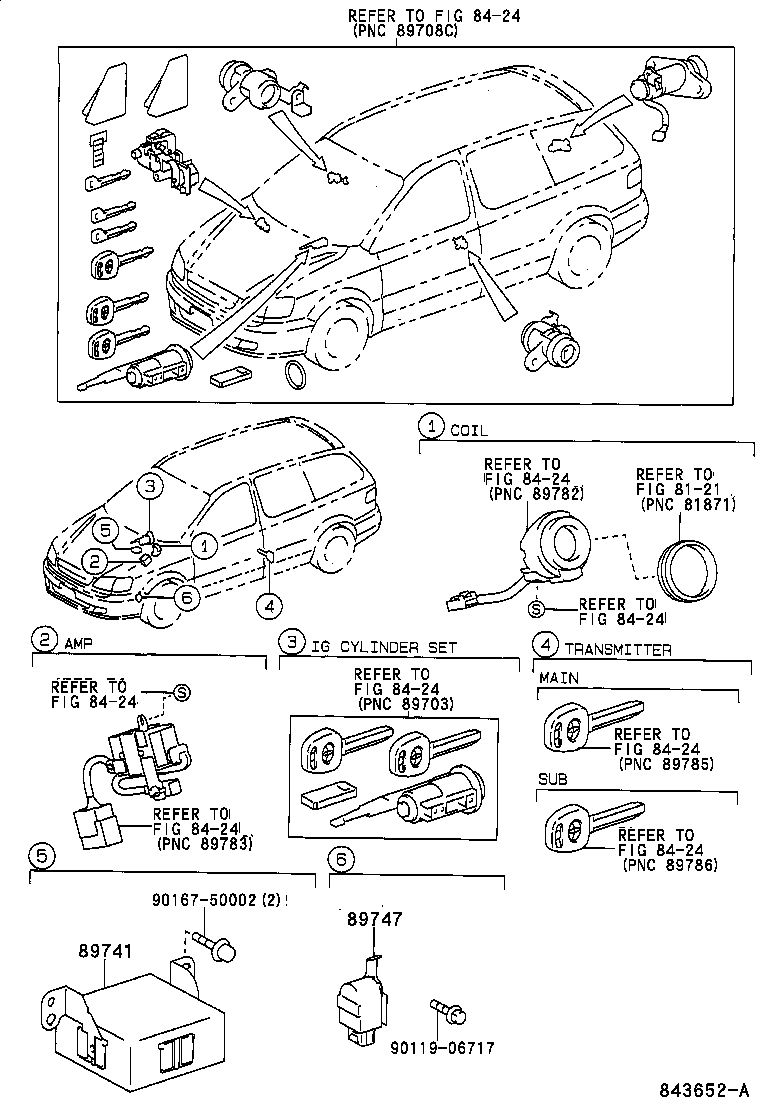 REFER TO FIG 84-24
(PNC 89708C)

3
5
2
1
6
4

1 COIL

REFER TO
FIG 84-24
(PNC 89782)

REFER TO
FIG 81-21
(PNC 81871)

S REFER TO
FIG 84-24

2 AMP

REFER TO
FIG 84-24 S

REFER TO
FIG 84-24
(PNC 89783)

3 IG CYLINDER SET

REFER TO
FIG 84-24
(PNC 89703)

4 TRANSMITTER

MAIN

REFER TO
FIG 84-24
(PNC 89785)

SUB

REFER TO
FIG 84-24
(PNC 89786)

5

90167-50002 (2)

89741

6

89747

90119-06717

843652-A