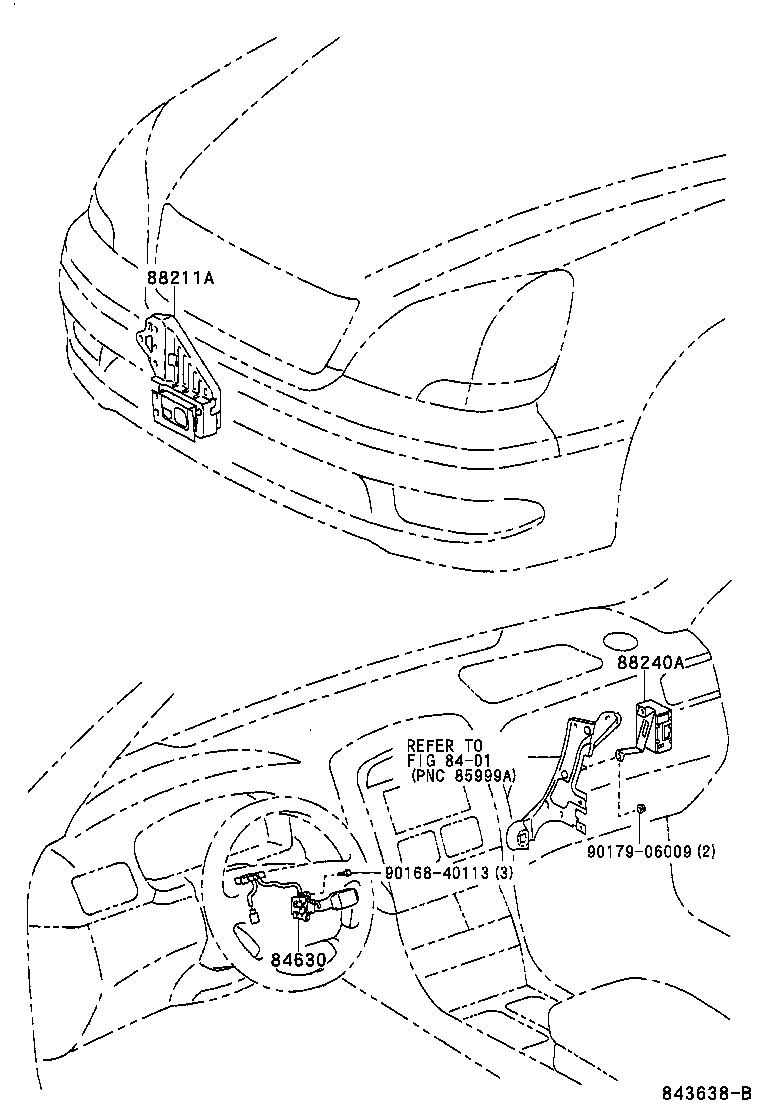 88211A

88240A

REFER TO
FIG 84-01
(PNC 85999A)

90179-06009 (2)

90168-40113 (3)

84630

843638-B