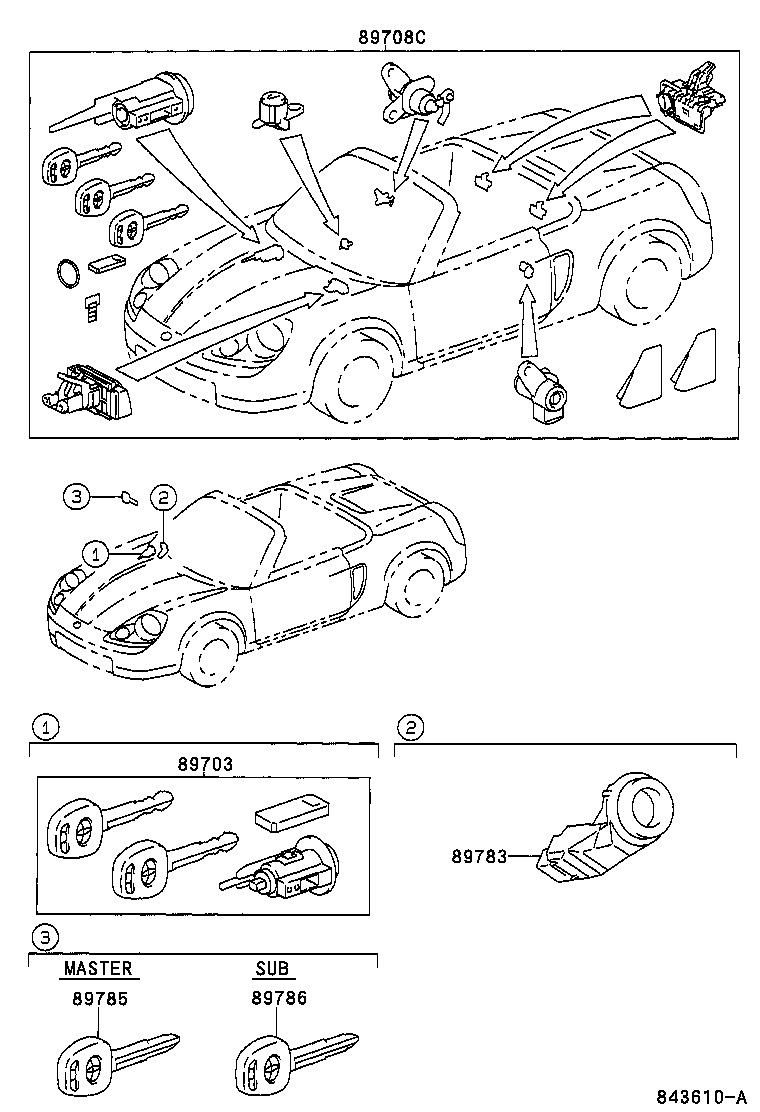 89708C

3
2
1

1
89703

2
89783

3
MASTER
89785

SUB
89786

843610-A