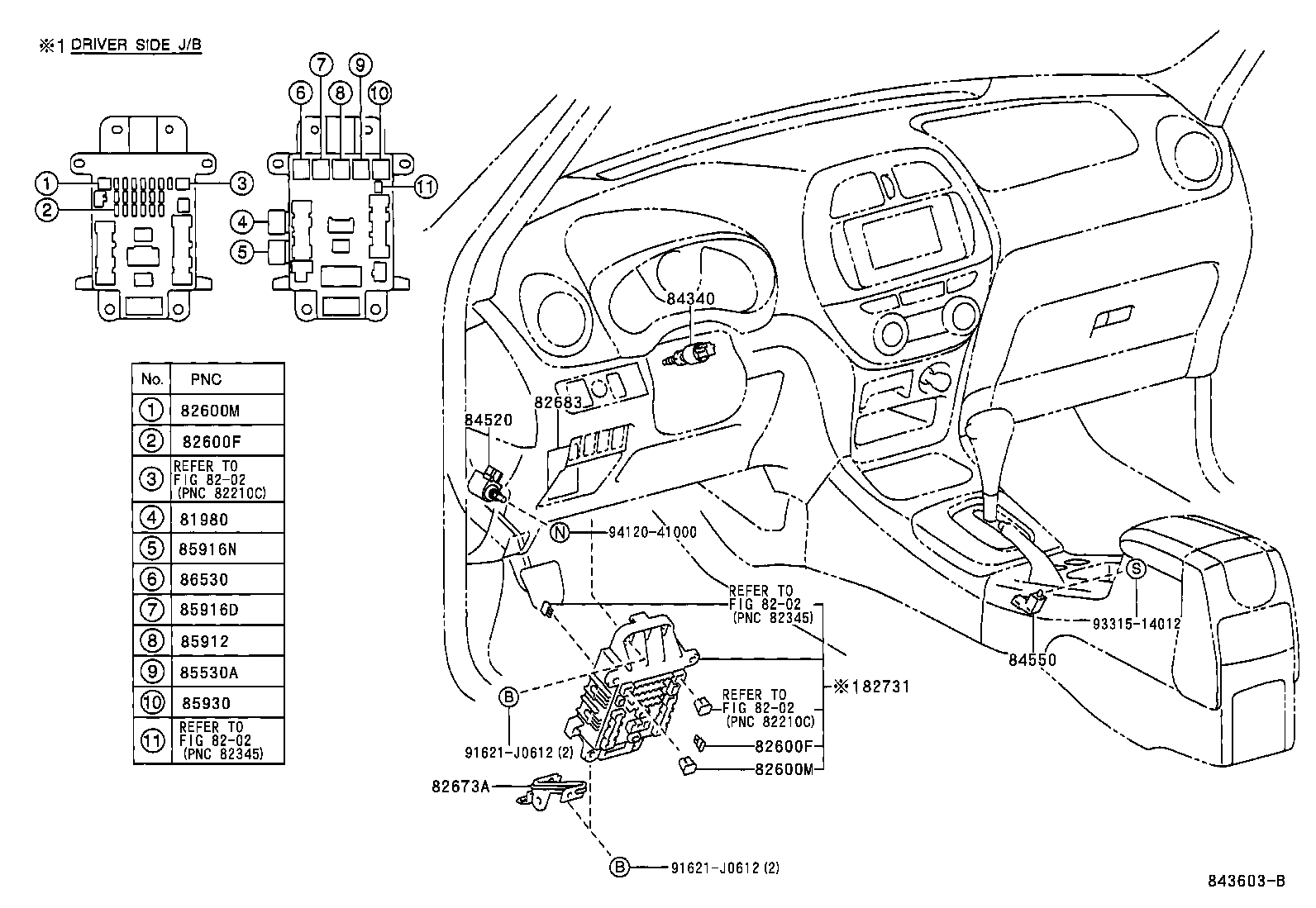 ※1 DRIVER SIDE J/B

7 9
6 8 10
1 3
2 11
4
5

| No. | PNC |
|---|---|
| 1 | 82600M |
| 2 | 82600F |
| 3 | REFER TO FIG 82-02 (PNC 82210C) |
| 4 | 81980 |
| 5 | 85916N |
| 6 | 86530 |
| 7 | 85916D |
| 8 | 85912 |
| 9 | 85530A |
| 10 | 85930 |
| 11 | REFER TO FIG 82-02 (PNC 82345) |

84340
82683
84520
N 94120-41000
REFER TO FIG 82-02 (PNC 82345)
S
93315-14012
84550
※182731
B
REFER TO FIG 82-02 (PNC 82210C)
91621-J0612 (2)
82600F
82600M
82673A
B 91621-J0612 (2)
843603-B