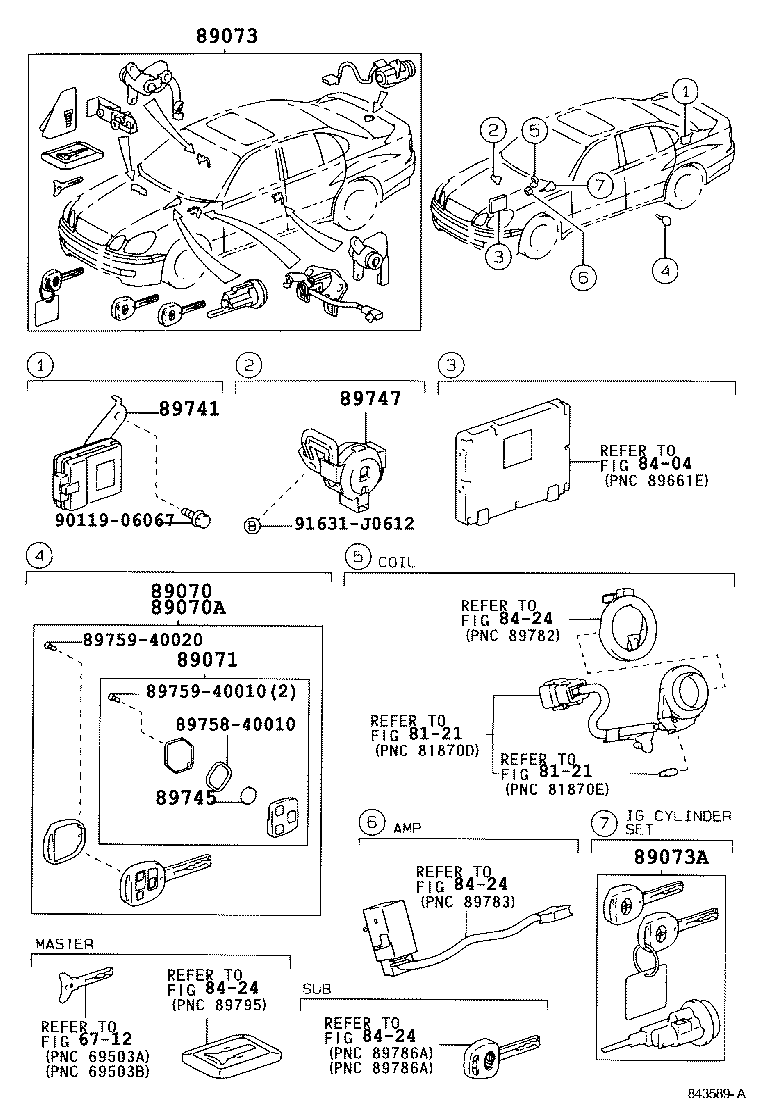 89073

1
2
5
7
3
6
4

1
89741
90119-06067

2
89747
B 91631-J0612

3
REFER TO
FIG 84-04
(PNC 89661E)

4
89070
89070A
89759-40020
89071
89759-40010(2)
89758-40010
89745

5 COIL
REFER TO
FIG 84-24
(PNC 89782)
REFER TO
FIG 81-21
(PNC 81870D)
REFER TO
FIG 81-21
(PNC 81870E)

6 AMP
REFER TO
FIG 84-24
(PNC 89783)

7 IG CYLINDER SET
89073A

MASTER
REFER TO
FIG 67-12
(PNC 69503A)
(PNC 69503B)
REFER TO
FIG 84-24
(PNC 89795)

SUB
REFER TO
FIG 84-24
(PNC 89786A)
(PNC 89786A)

843589-A