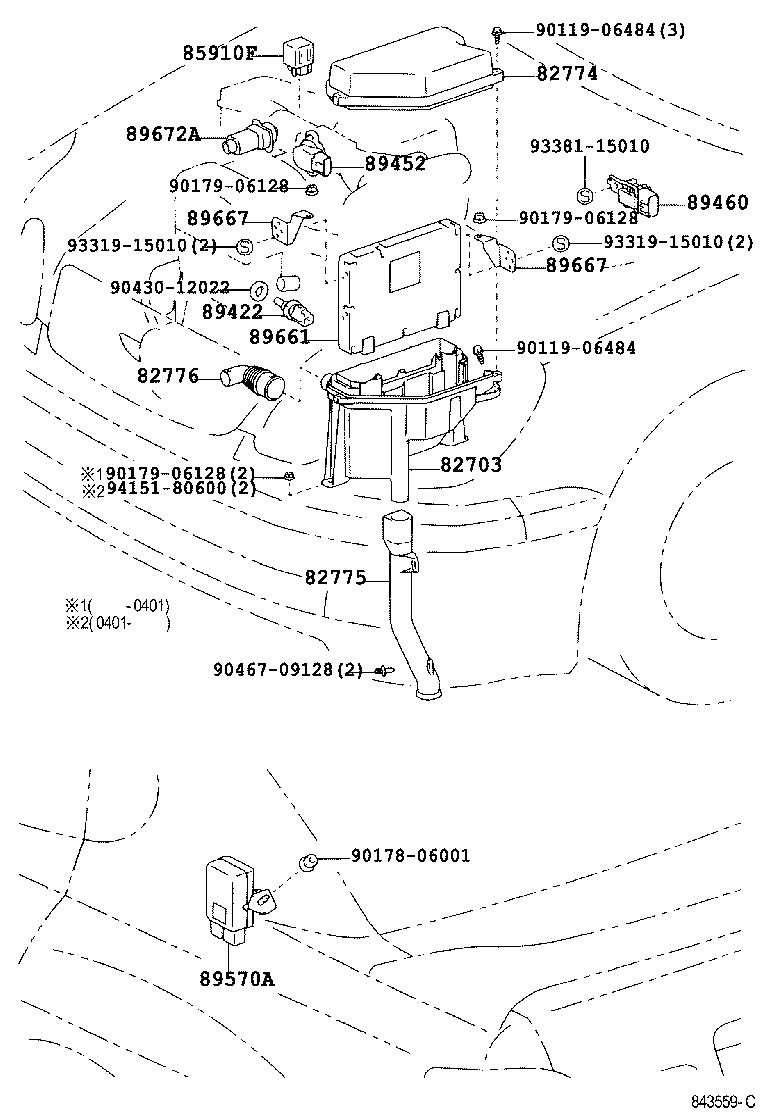 85910F
90119-06484(3)
82774
89672A
89452
93381-15010
90179-06128
89460
89667
90179-06128
93319-15010(2)
93319-15010(2)
89667
90430-12022
89422
89661
90119-06484
82776
82703
※190179-06128(2)
※294151-80600(2)
82775
※1(   -0401)
※2(0401-   )
90467-09128(2)
90178-06001
89570A
843559-C