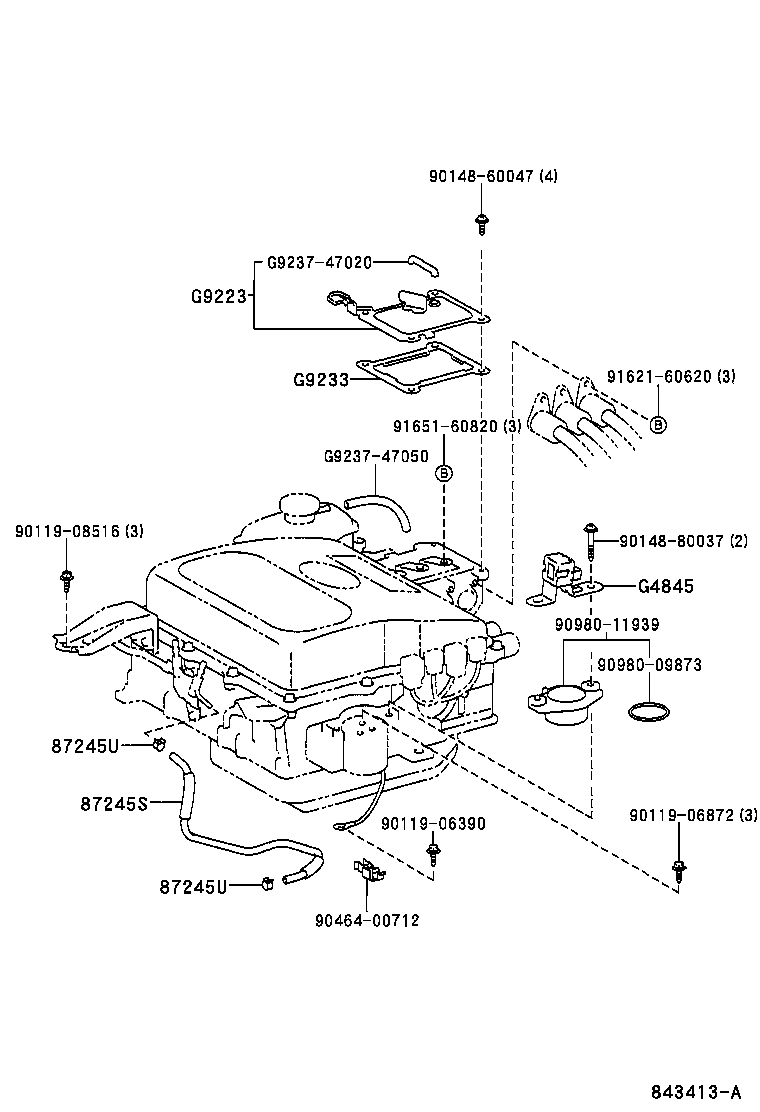 90148-60047 (4)

G9237-47020

G9223

G9233

91621-60620 (3)

B

91651-60820 (3)

G9237-47050

B

90119-08516 (3)

90148-80037 (2)

G4845

90980-11939

90980-09873

87245U

87245S

90119-06390

90119-06872 (3)

87245U

90464-00712

843413-A