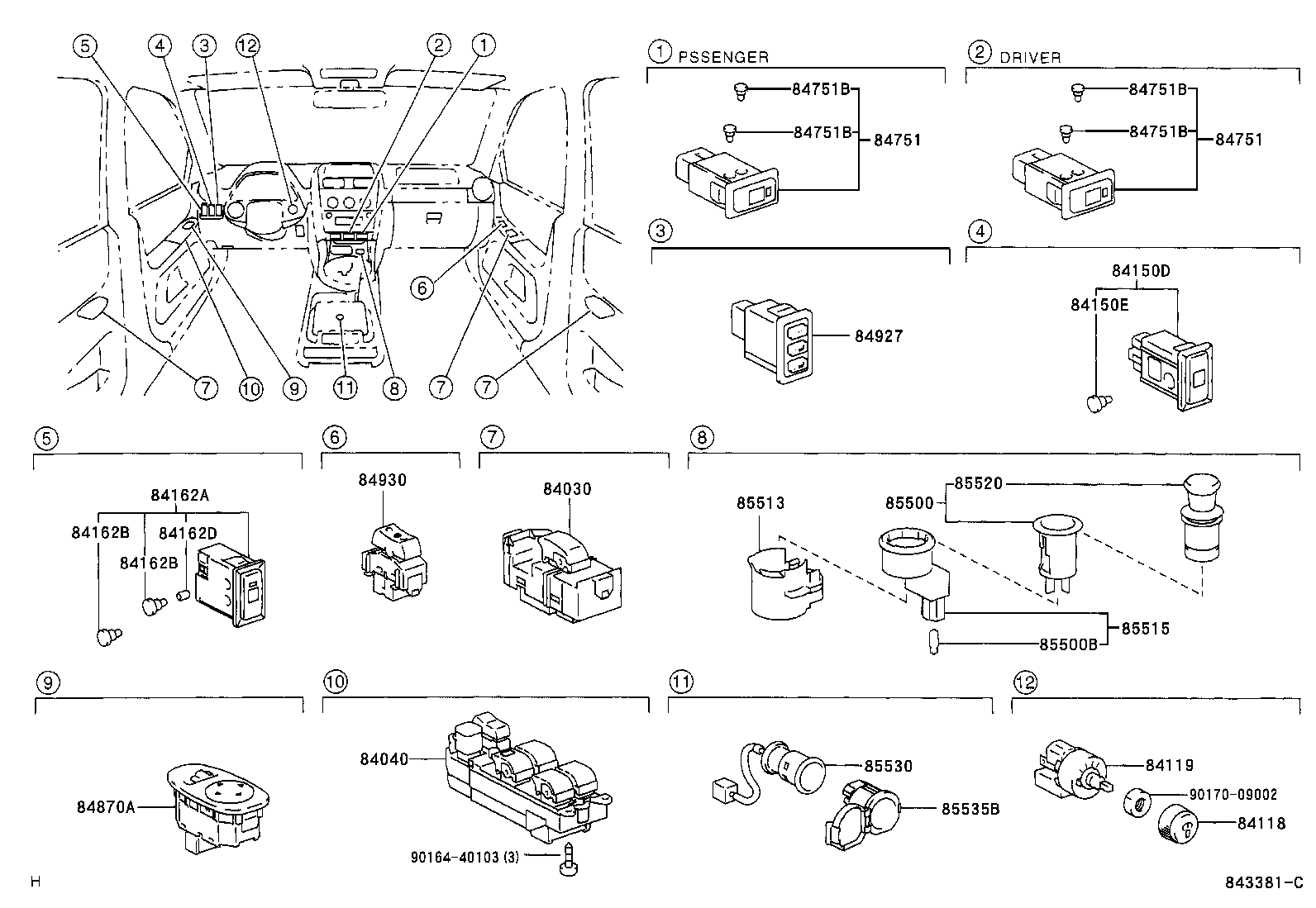 5 4 3 12 2 1

6

7 10 9 11 8 7 7

1 PSSENGER
84751B
84751B
84751

2 DRIVER
84751B
84751B
84751

3
84927

4
84150D
84150E

5
84162A
84162B
84162D
84162B

6
84930

7
84030

8
85513
85500
85520
85515
85500B

9
84870A

10
84040
90164-40103 (3)

11
85530
85535B

12
84119
90170-09002
84118

H

843381-C