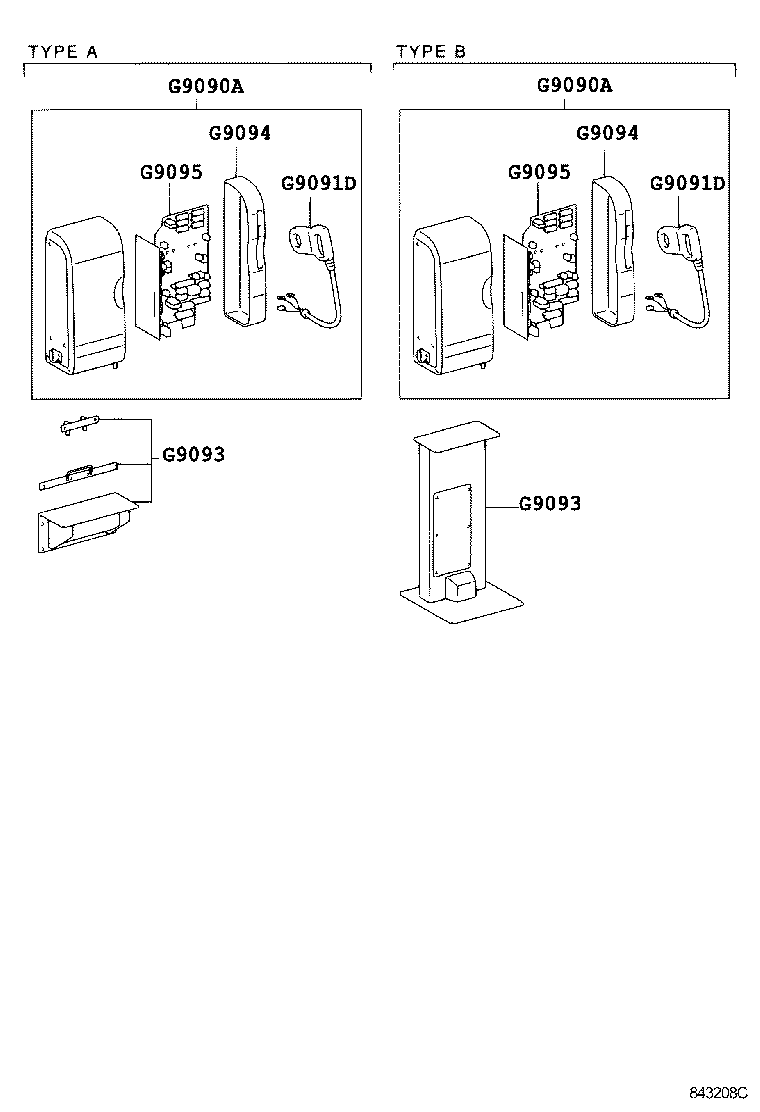 TYPE A

G9090A

G9094

G9095

G9091D

G9093

TYPE B

G9090A

G9094

G9095

G9091D

G9093

843208C