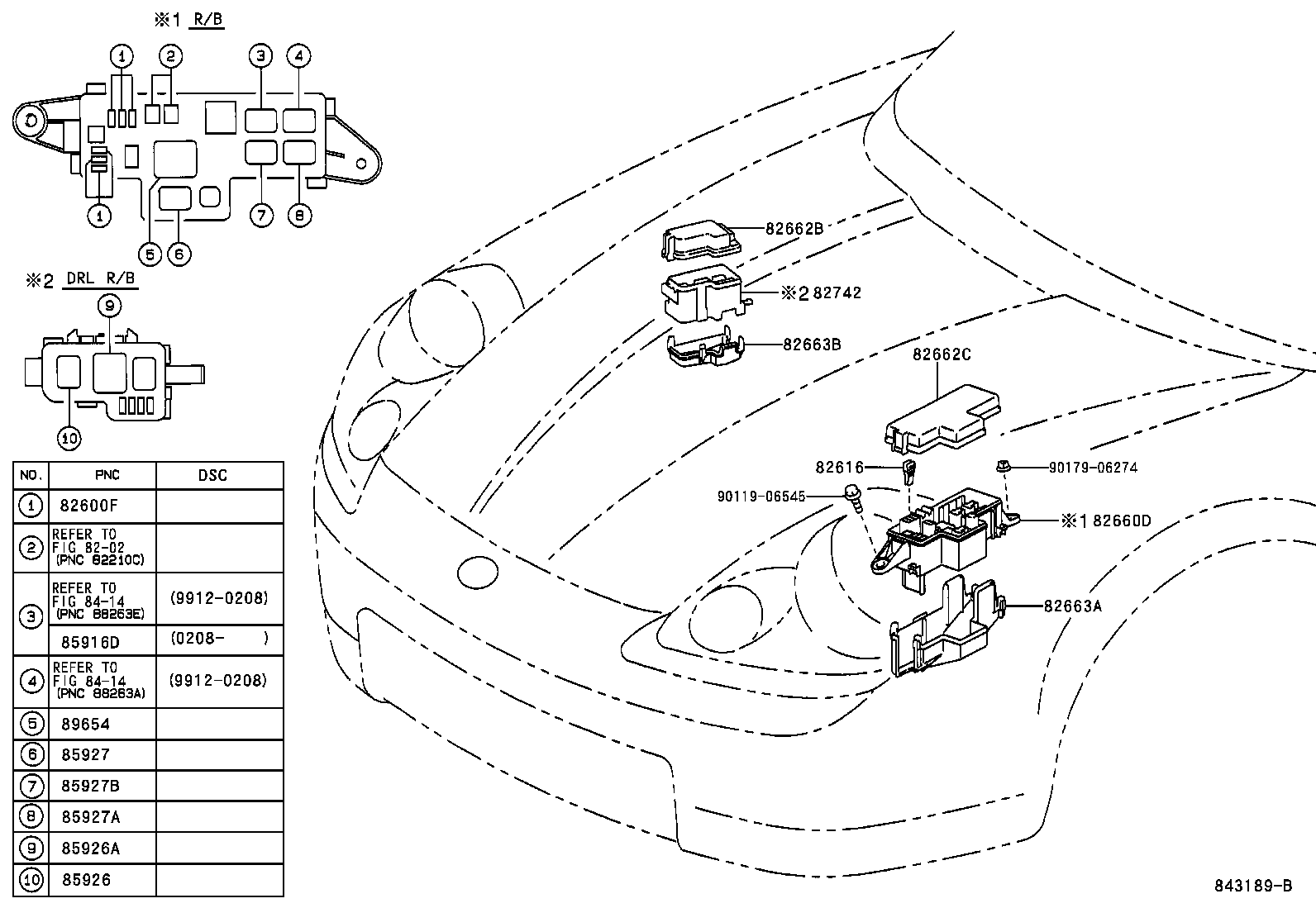 ※1 R/B

1 2 3 4
1 5 6 7 8

※2 DRL R/B

9
10

| NO. | PNC | DSC |
|---|---|---|
| 1 | 82600F | |
| 2 | REFER TO FIG 82-02 (PNC 82210C) | |
| 3 | REFER TO FIG 84-14 (PNC 88263E) | (9912-0208) |
| | 85916D | (0208- ) |
| 4 | REFER TO FIG 84-14 (PNC 88263A) | (9912-0208) |
| 5 | 89654 | |
| 6 | 85927 | |
| 7 | 85927B | |
| 8 | 85927A | |
| 9 | 85926A | |
| 10 | 85926 | |

82662B
※2 82742
82663B
82662C
82616
90179-06274
90119-06545
※1 82660D
82663A

843189-B