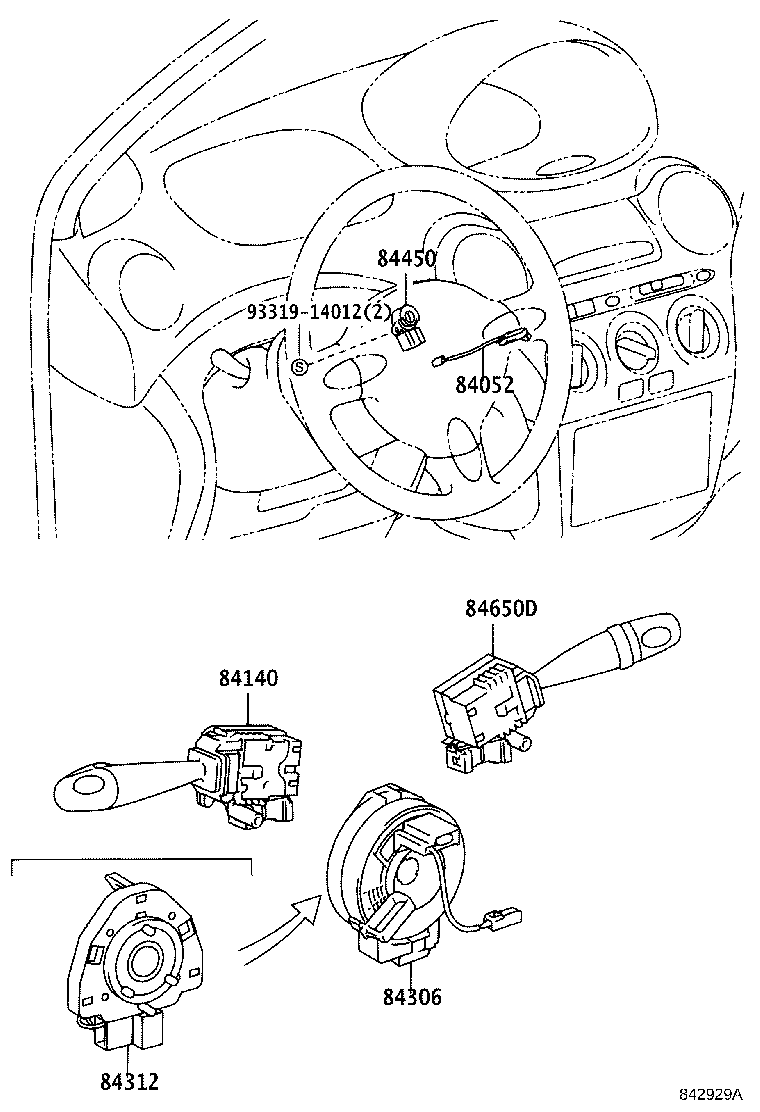 84450
93319-14012(2)
S
84052
84650D
84140
84306
84312
842929A