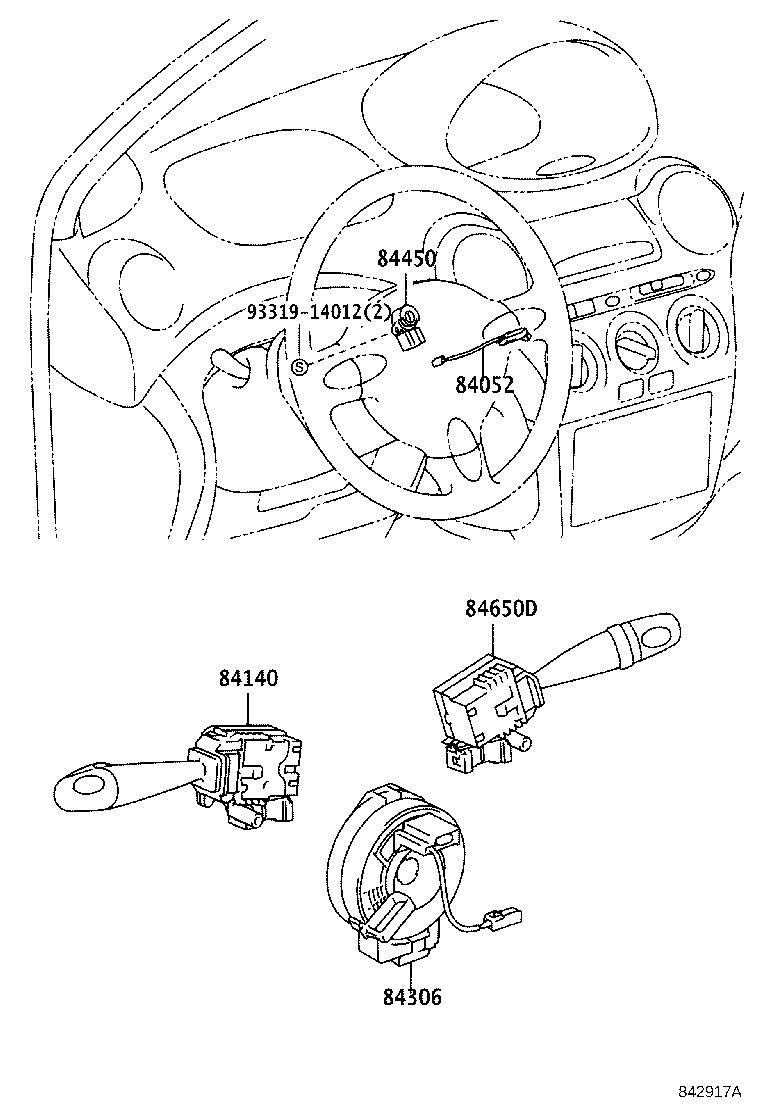 84450

93319-14012(2)

S

84052

84650D

84140

84306

842917A