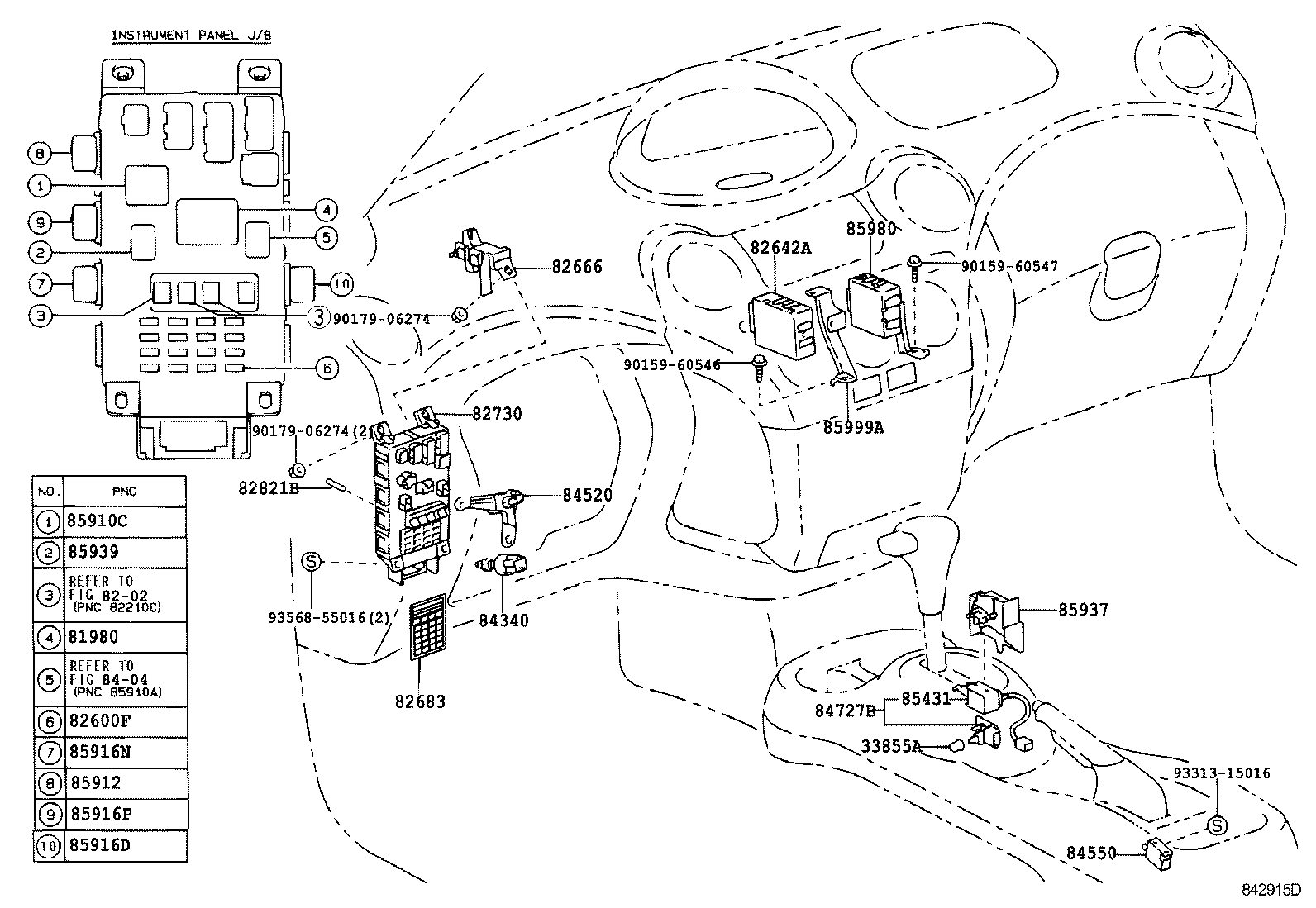 INSTRUMENT PANEL J/B

8
1
9
2
7
3
4
5
10
6

| NO. | PNC |
|---|---|
| 1 | 85910C |
| 2 | 85939 |
| 3 | REFER TO FIG 82-02 (PNC 82210C) |
| 4 | 81980 |
| 5 | REFER TO FIG 84-04 (PNC 85910A) |
| 6 | 82600F |
| 7 | 85916N |
| 8 | 85912 |
| 9 | 85916P |
| 10 | 85916D |

82666
3 90179-06274
82730
90179-06274(2)
82821B
84520
S
93568-55016(2)
84340
82683
82642A
85980
90159-60547
90159-60546
85999A
85937
84727B
85431
33855A
93313-15016
S
84550
842915D