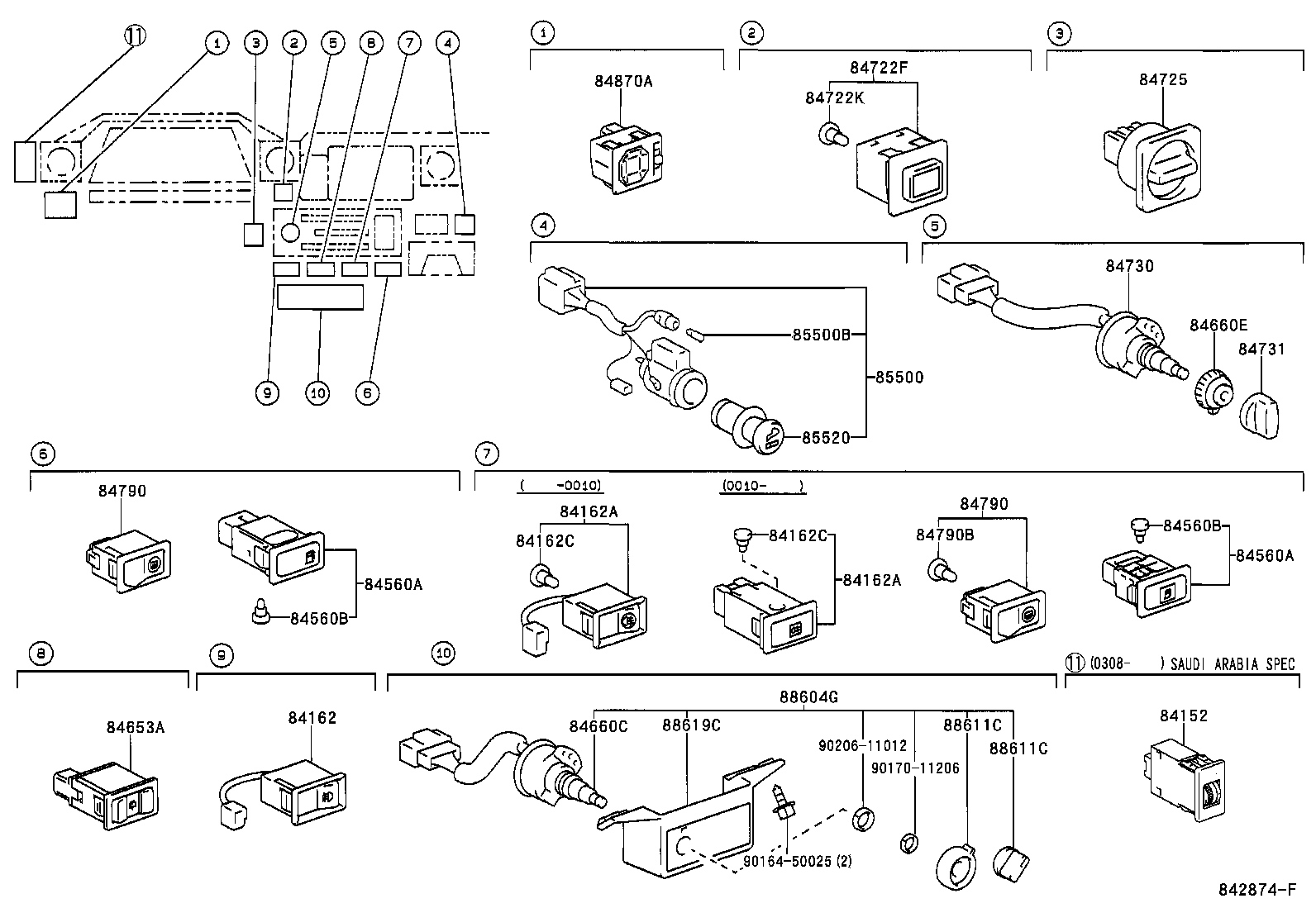 11 1 3 2 5 8 7 4

9 10 6

1
84870A

2
84722F
84722K

3
84725

4
85500B
85500
85520

5
84730
84660E
84731

6
84790
84560A
84560B

7
( -0010)
84162A
84162C

(0010- )
84162C
84162A

84790
84790B

84560B
84560A

8
84653A

9
84162

10
88604G
84660C
88619C
90206-11012
90170-11206
88611C
88611C
90164-50025 (2)

11 (0308- ) SAUDI ARABIA SPEC
84152

842874-F