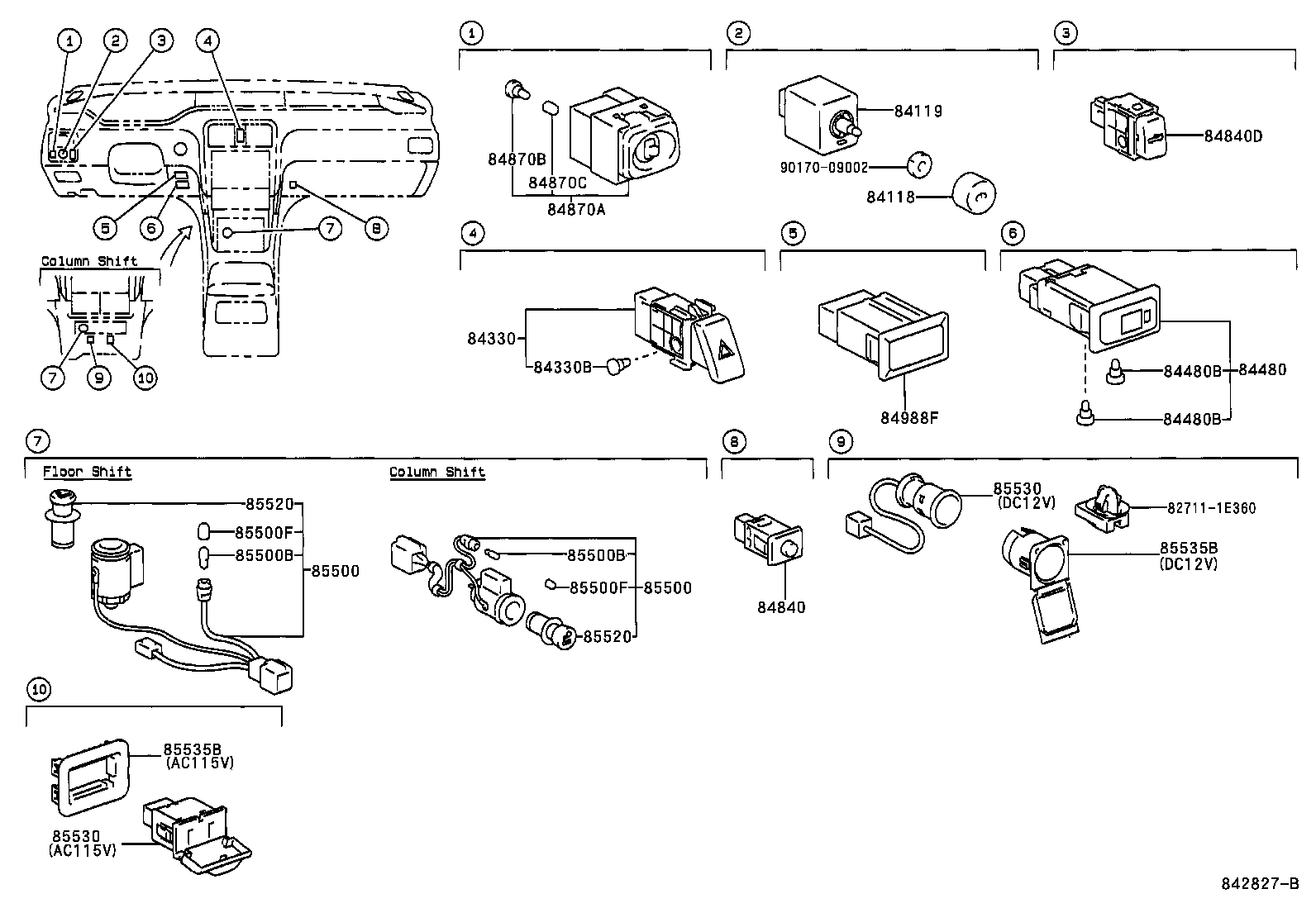 1 2 3 4

5 6 7 8

Column Shift

7 9 10

1

84870B
84870C
84870A

2

84119
90170-09002
84118

3

84840D

4

84330
84330B

5

84988F

6

84480B
84480
84480B

7

Floor Shift

85520
85500F
85500B
85500

Column Shift

85500B
85500F
85500
85520

8

84840

9

85530
(DC12V)
82711-1E360
85535B
(DC12V)

10

85535B
(AC115V)
85530
(AC115V)

842827-B