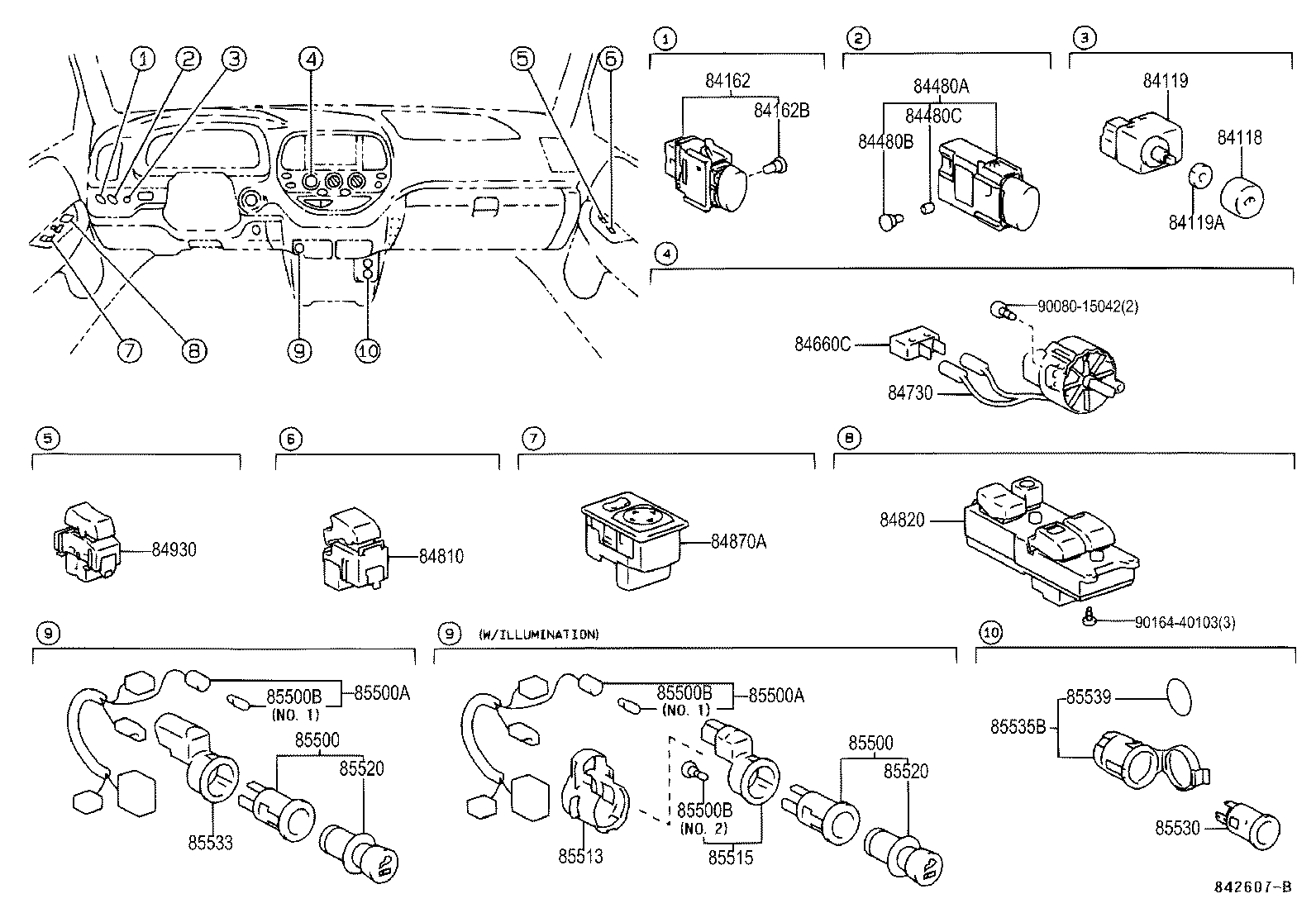 ①
②
③
④
⑤
⑥
⑦
⑧
⑨
⑩

①
84162
84162B

②
84480A
84480C
84480B

③
84119
84118
84119A

④
90080-15042(2)
84660C
84730

⑤
84930

⑥
84810

⑦
84870A

⑧
84820
90164-40103(3)

⑨
85500B
(NO. 1)
85500A
85500
85520
85533

⑨ (W/ILLUMINATION)
85500B
(NO. 1)
85500A
85500
85520
85500B
(NO. 2)
85513
85515

⑩
85539
85535B
85530

842607-B