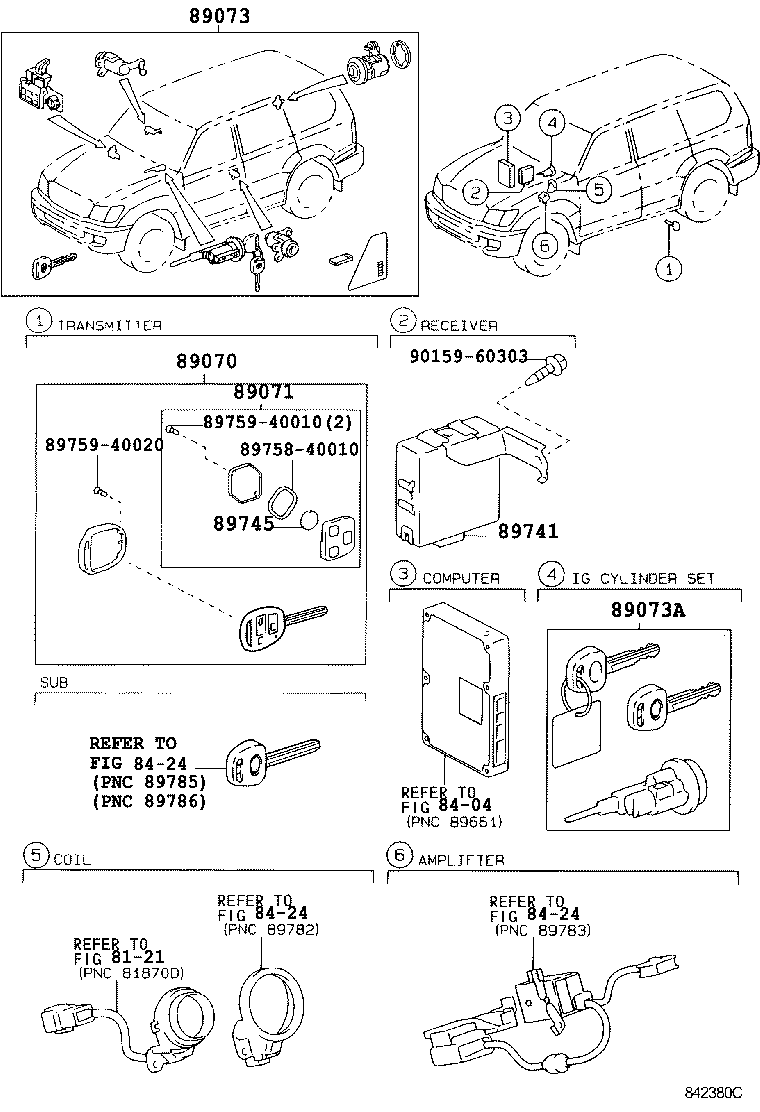 89073

3
4
2
5
6
1

1 TRANSMITTER

89070

89071

89759-40010(2)

89759-40020

89758-40010

89745

SUB

REFER TO
FIG 84-24
(PNC 89785)
(PNC 89786)

2 RECEIVER

90159-60303

89741

3 COMPUTER

REFER TO
FIG 84-04
(PNC 89661)

4 IG CYLINDER SET

89073A

5 COIL

REFER TO
FIG 81-21
(PNC 81870D)

REFER TO
FIG 84-24
(PNC 89782)

6 AMPLIFIER

REFER TO
FIG 84-24
(PNC 89783)

842380C