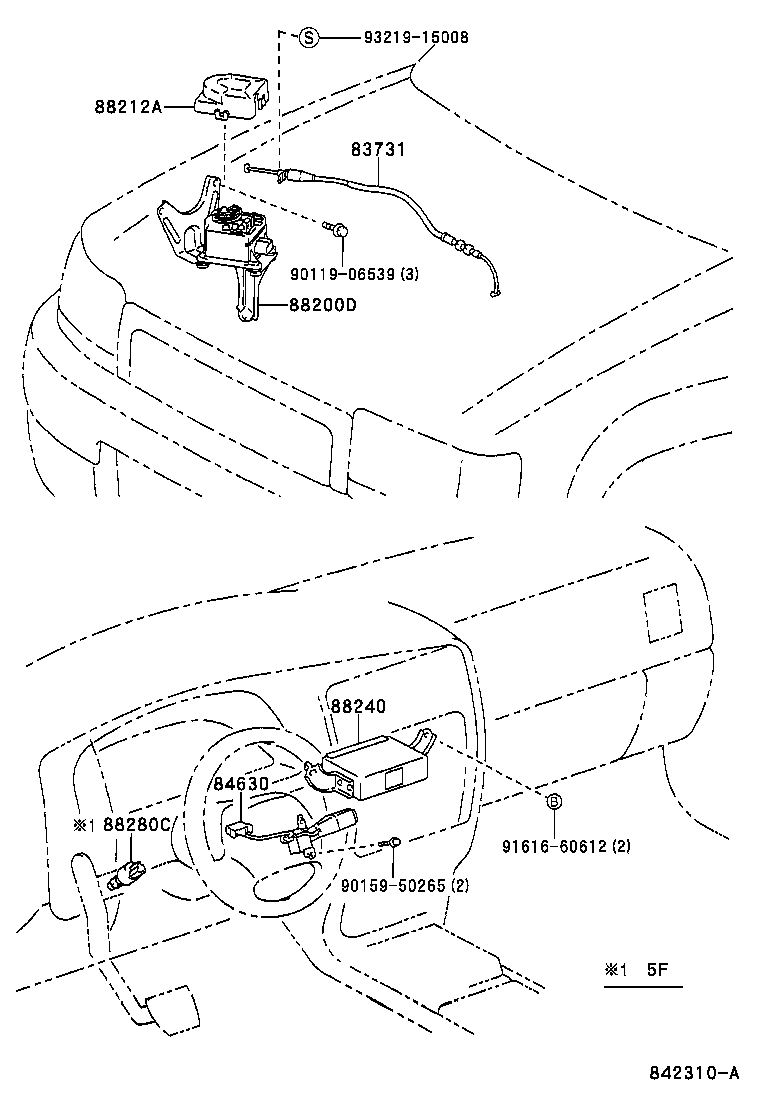 S 93219-15008

88212A

83731

90119-06539 (3)

88200D

88240

84630

※1 88280C

B

91616-60612 (2)

90159-50265 (2)

※1 5F

842310-A