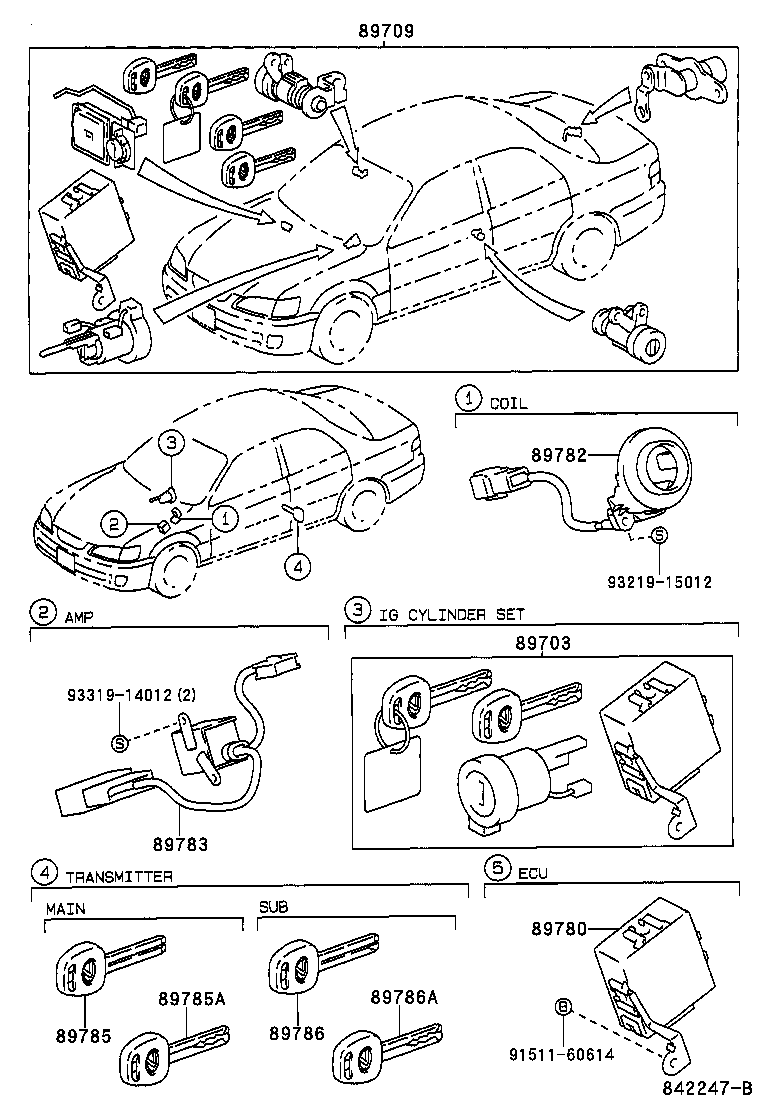 89709

3

2

1

4

1 COIL

89782

S

93219-15012

2 AMP

93319-14012 (2)

S

89783

3 IG CYLINDER SET

89703

4 TRANSMITTER

MAIN

89785

89785A

SUB

89786

89786A

5 ECU

89780

B

91511-60614

842247-B