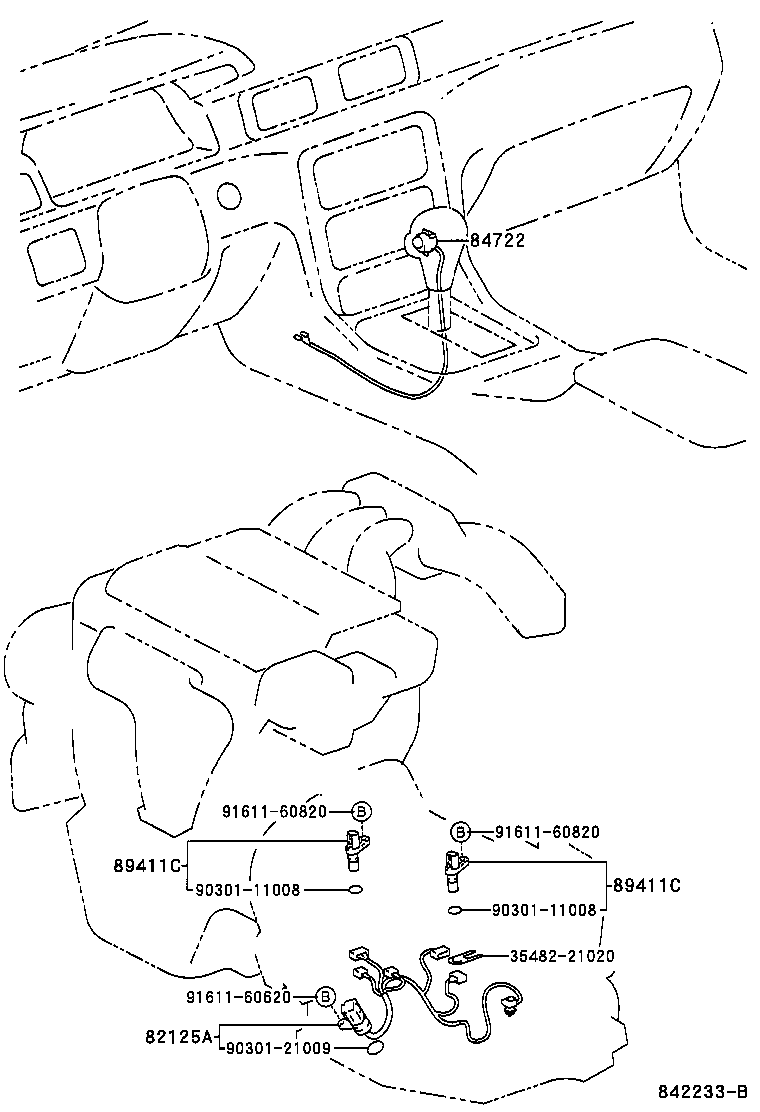 84722

91611-60820 B
89411C
90301-11008

B 91611-60820
89411C
90301-11008

35482-21020

91611-60620 B
82125A
90301-21009

842233-B