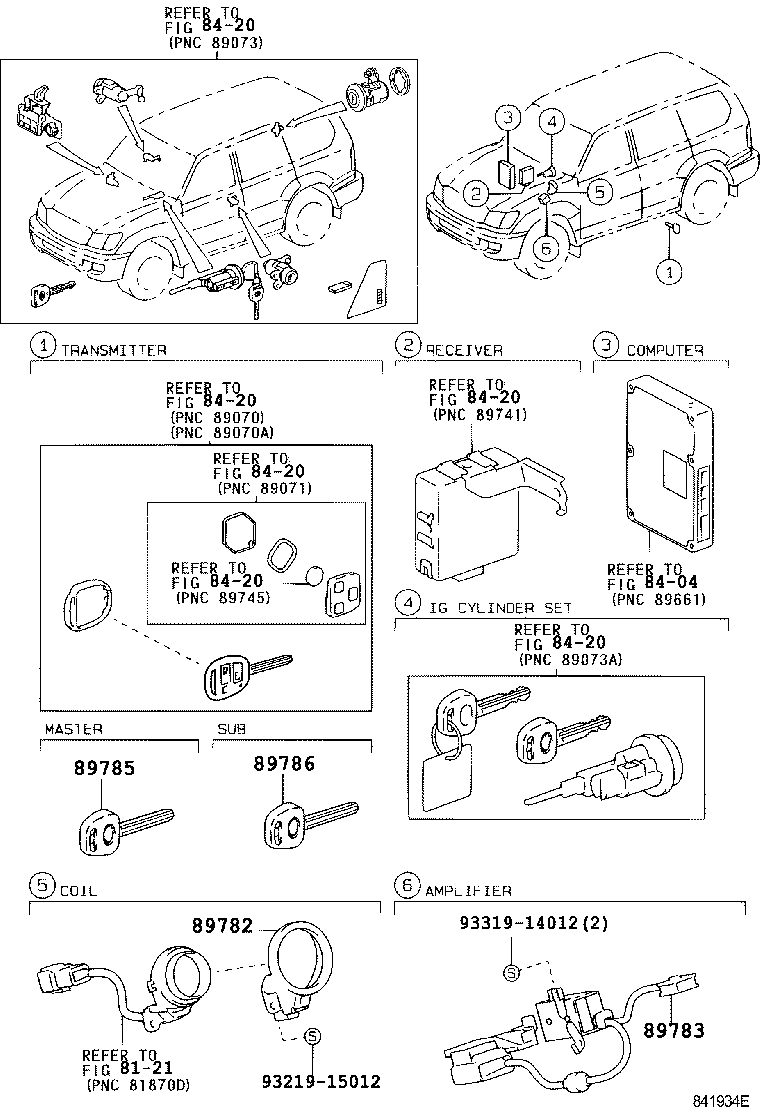 REFER TO
FIG 84-20
(PNC 89073)

3
4
2
5
6
1

1 TRANSMITTER

REFER TO
FIG 84-20
(PNC 89070)
(PNC 89070A)

REFER TO
FIG 84-20
(PNC 89071)

REFER TO
FIG 84-20
(PNC 89745)

MASTER

89785

SUB

89786

2 RECEIVER

REFER TO
FIG 84-20
(PNC 89741)

3 COMPUTER

REFER TO
FIG 84-04
(PNC 89661)

4 IG CYLINDER SET

REFER TO
FIG 84-20
(PNC 89073A)

5 COIL

89782

REFER TO
FIG 81-21
(PNC 81870D)

S

93219-15012

6 AMPLIFIER

93319-14012(2)

S

89783

841934E