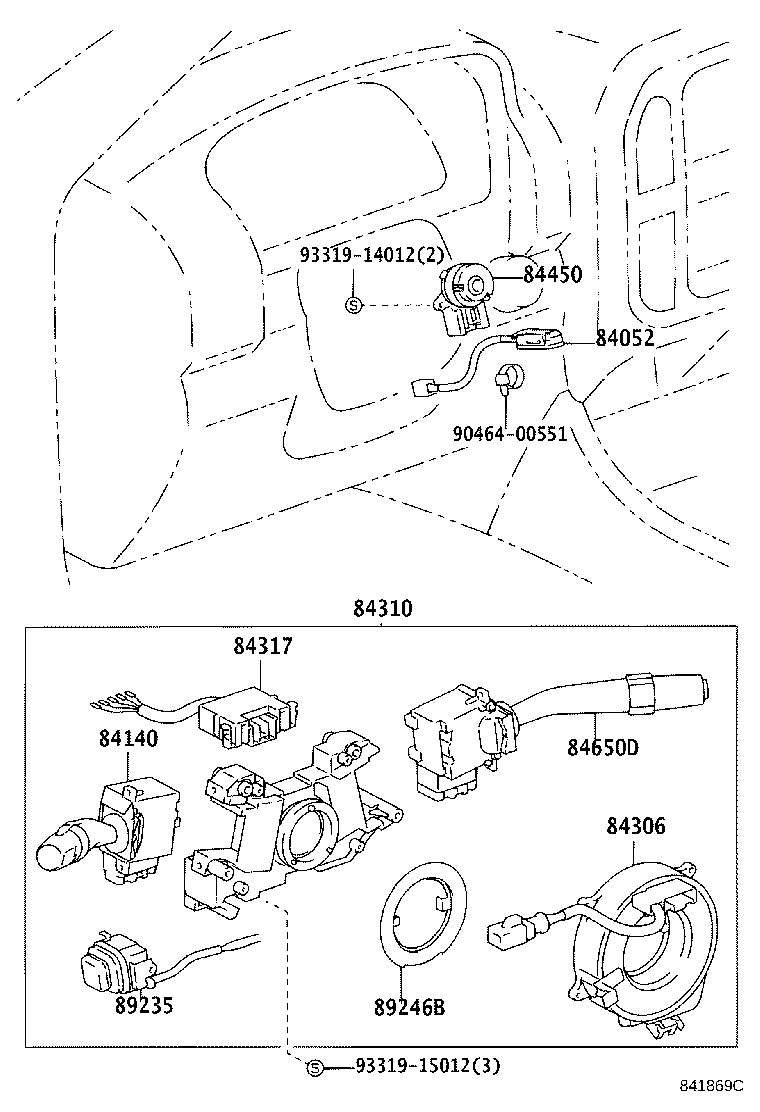 93319-14012(2)
84450
S
84052
90464-00551
84310
84317
84140
84650D
84306
89235
89246B
S
93319-15012(3)
841869C