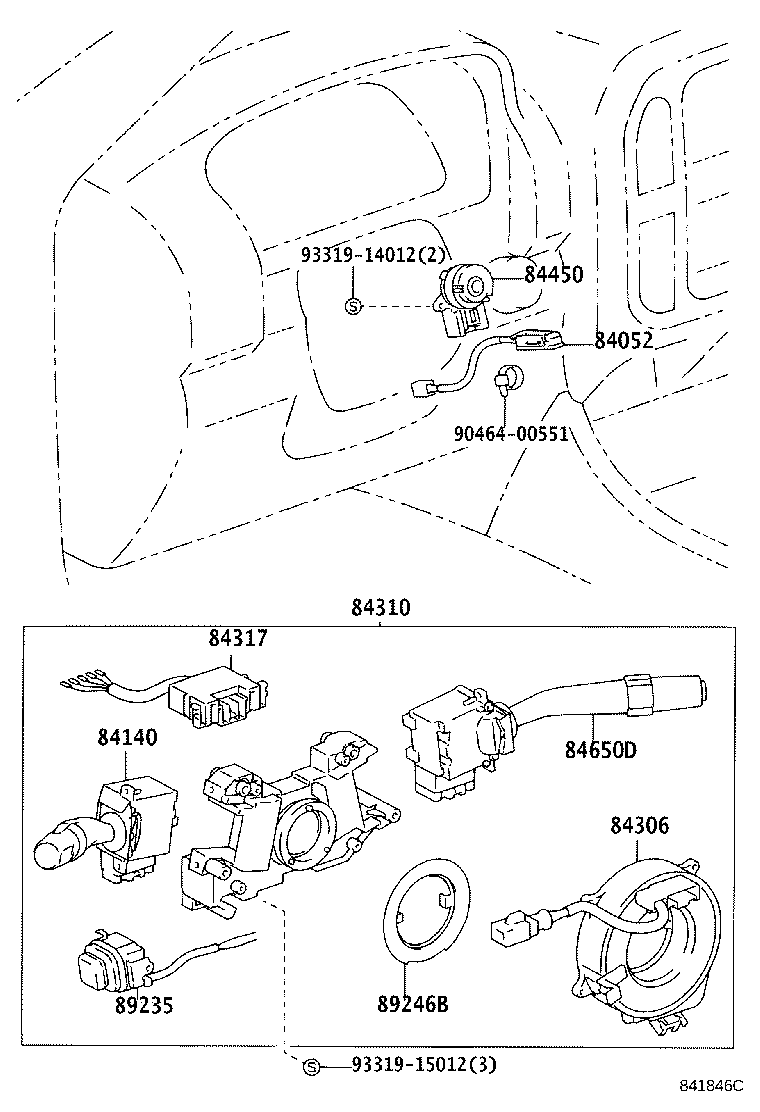 93319-14012(2)
84450
S
84052
90464-00551
84310
84317
84140
84650D
84306
89235
89246B
S
93319-15012(3)
841846C