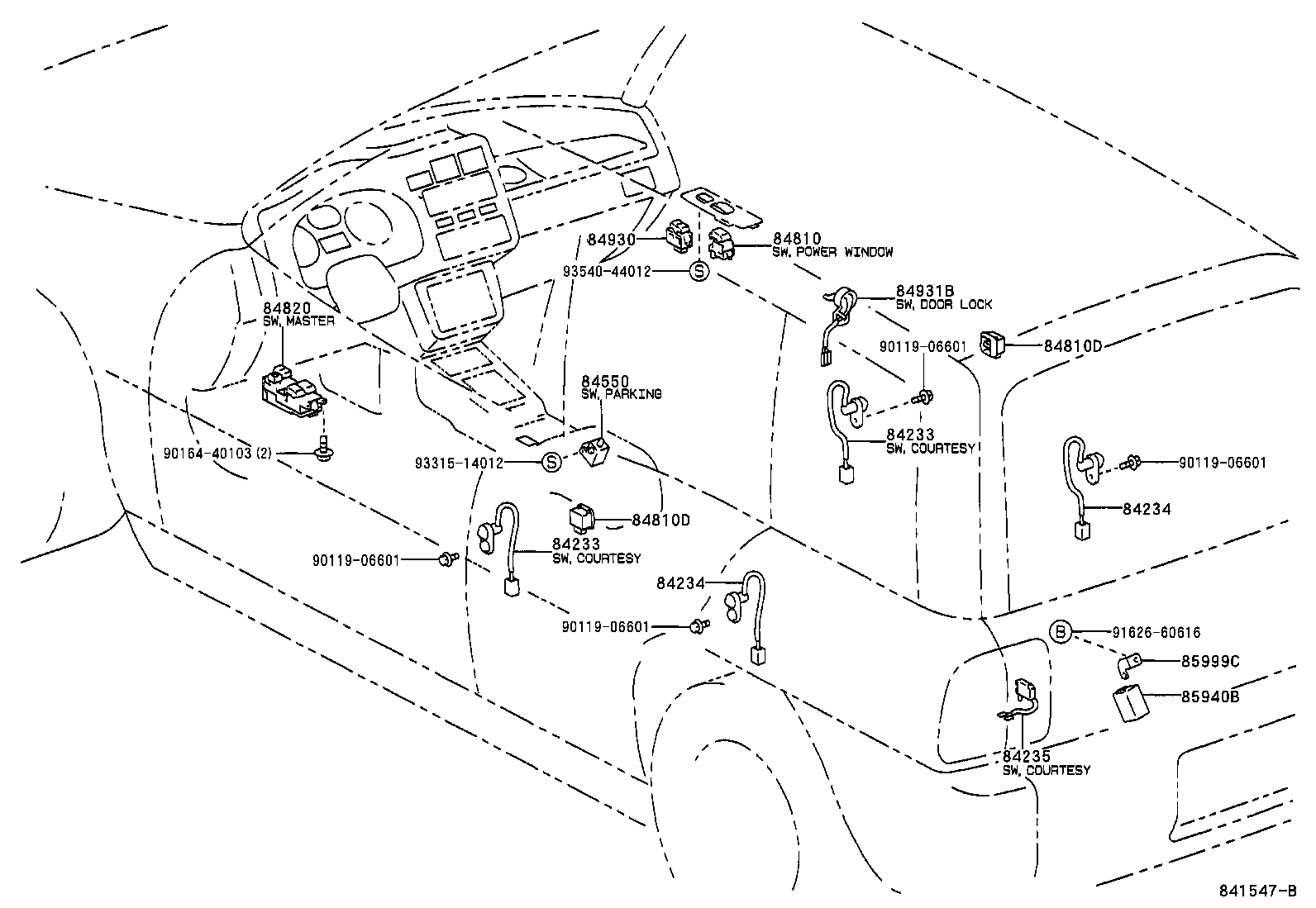 84930
84810
SW, POWER WINDOW
93540-44012
S
84931B
SW, DOOR LOCK
84820
SW, MASTER
90119-06601
84810D
84550
SW, PARKING
84233
SW, COURTESY
90164-40103 (2)
93315-14012
S
90119-06601
84234
84810D
84233
SW, COURTESY
90119-06601
84234
90119-06601
B
91626-60616
85999C
85940B
84235
SW, COURTESY
841547-B