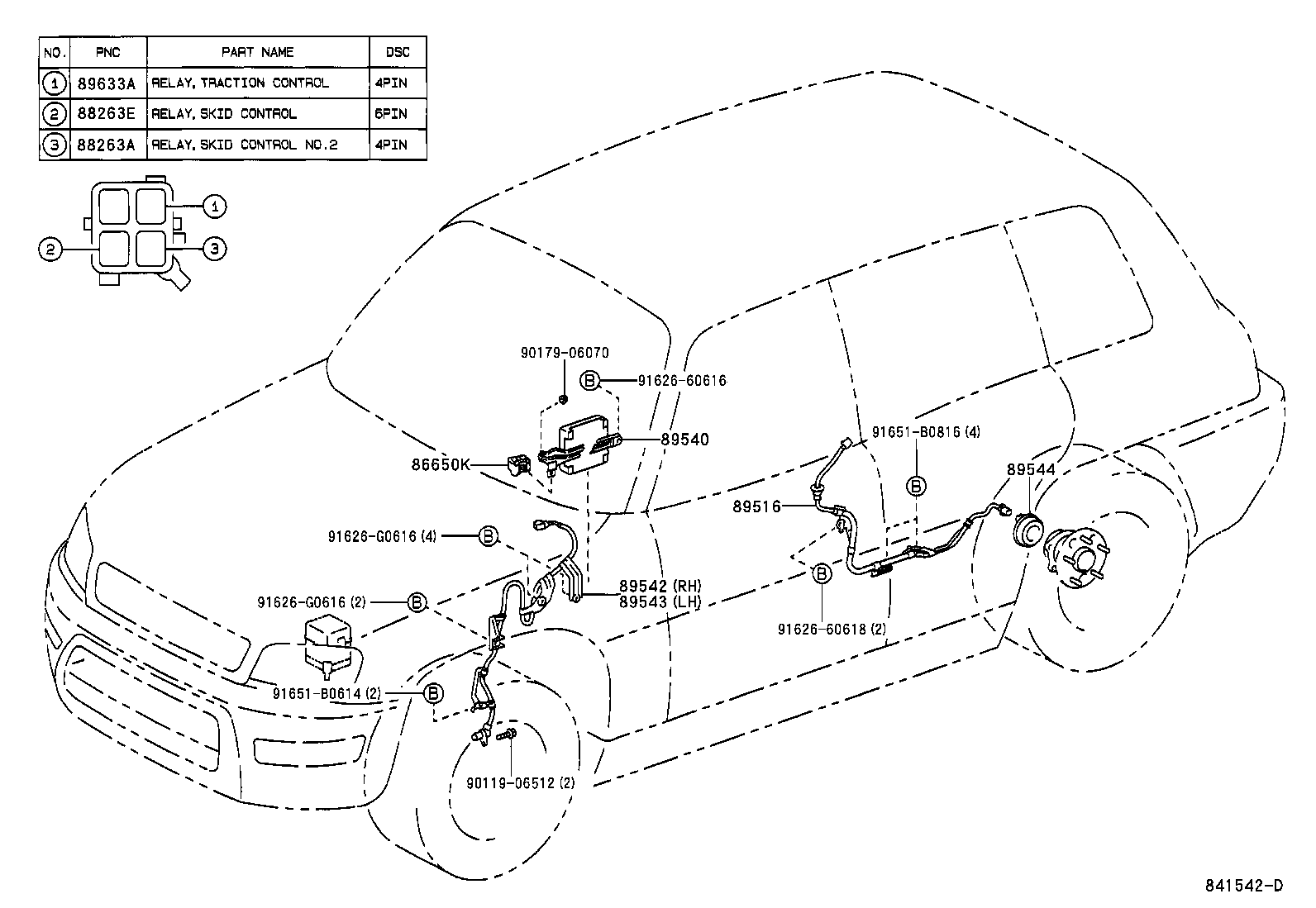 | NO. | PNC | PART NAME | DSC |
|---|---|---|---|
| 1 | 89633A | RELAY, TRACTION CONTROL | 4PIN |
| 2 | 88263E | RELAY, SKID CONTROL | 6PIN |
| 3 | 88263A | RELAY, SKID CONTROL NO.2 | 4PIN |

1
2
3

90179-06070
B 91626-60616
89540
86650K
91651-B0816 (4)
B
89544
89516
91626-G0616 (4) B
89542 (RH)
89543 (LH)
B
91626-60618 (2)
91626-G0616 (2) B
91651-B0614 (2) B
90119-06512 (2)

841542-D