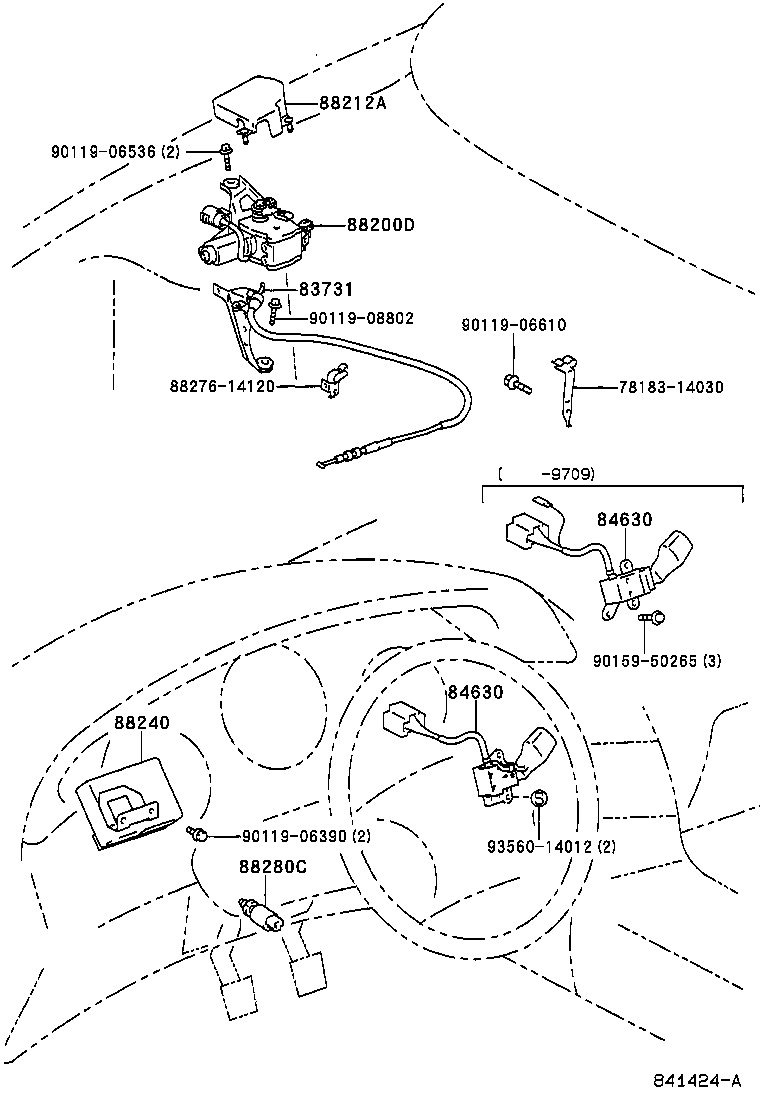 88212A
90119-06536 (2)
88200D
83731
90119-08802
90119-06610
88276-14120
78183-14030
( -9709)
84630
90159-50265 (3)
84630
88240
90119-06390 (2)
93560-14012 (2)
88280C
841424-A