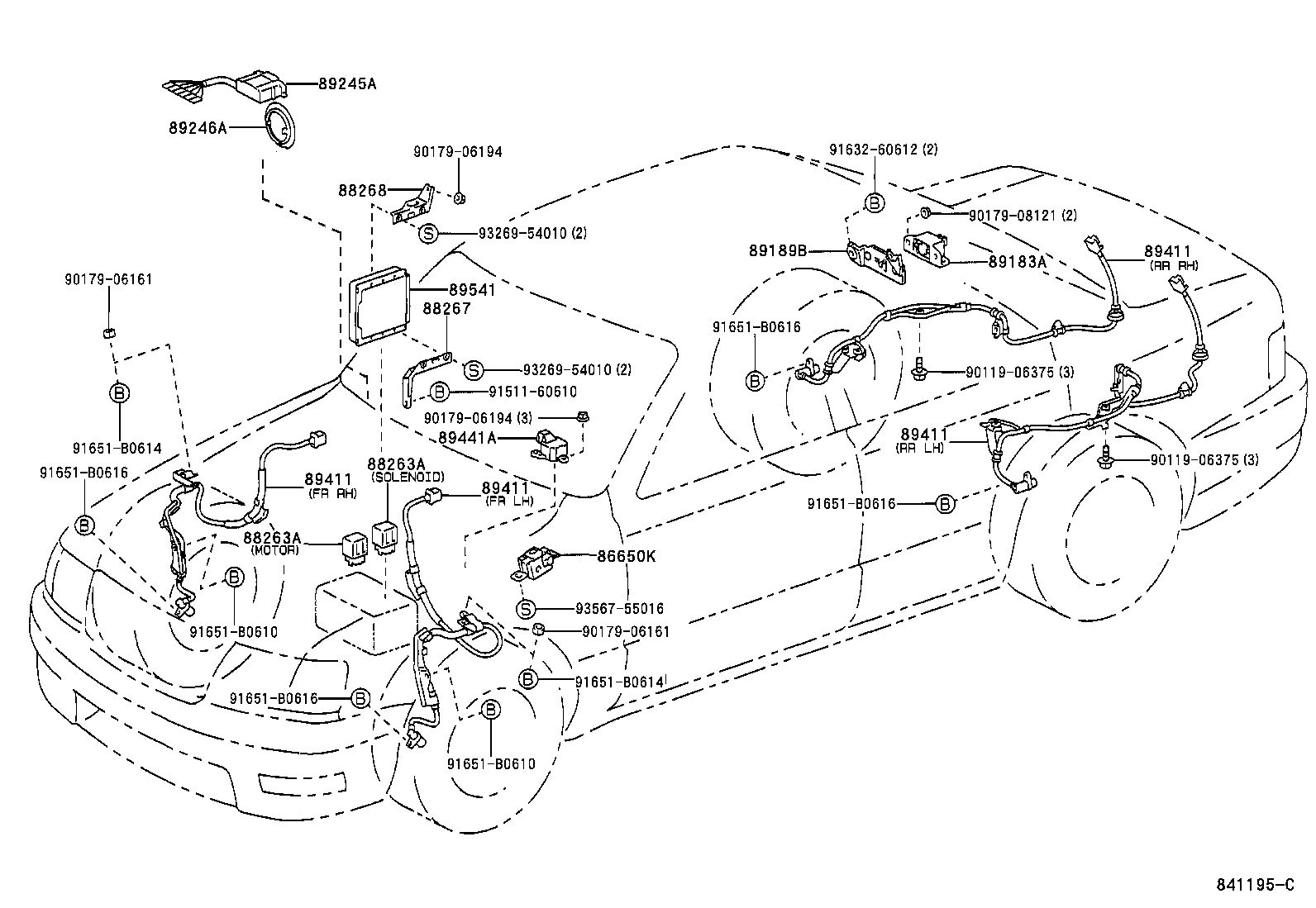 89245A
89246A
90179-06194
88268
S 93269-54010 (2)
90179-06161
89541
88267
S 93269-54010 (2)
B 91511-60610
90179-06194 (3)
89441A
B
91651-B0614
91651-B0616
B
89411 (FR RH)
88263A (SOLENOID)
89411 (FR LH)
88263A (MOTOR)
B
91651-B0610
86650K
S 93567-55016
90179-06161
B 91651-B0614
91651-B0616 B
B
91651-B0610
91632-60612 (2)
B
90179-08121 (2)
89189B
89183A
89411 (RR RH)
91651-B0616
B
90119-06375 (3)
89411 (RR LH)
90119-06375 (3)
91651-B0616 B
841195-C