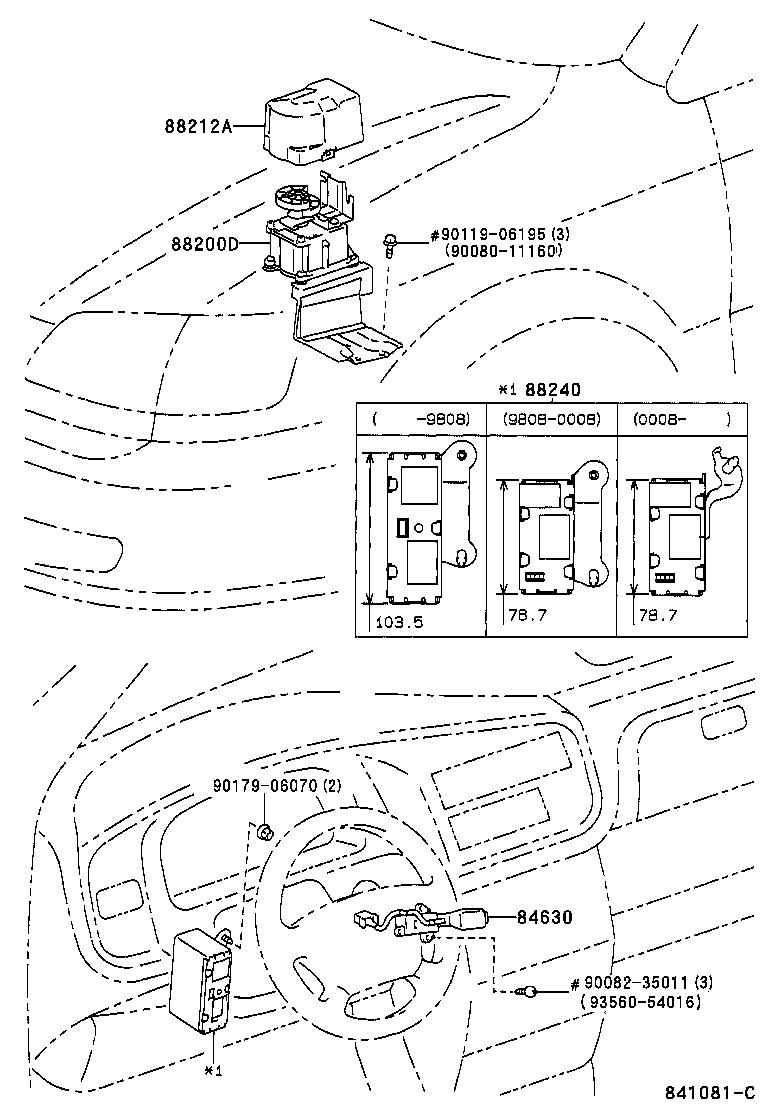 88212A

88200D

#90119-06195 (3)
(90080-11160)

*1 88240

| ( -9808) | (9808-0008) | (0008- ) |
|---|---|---|
| 103.5 | 78.7 | 78.7 |

90179-06070 (2)

84630

# 90082-35011 (3)
(93560-54016)

*1

841081-C