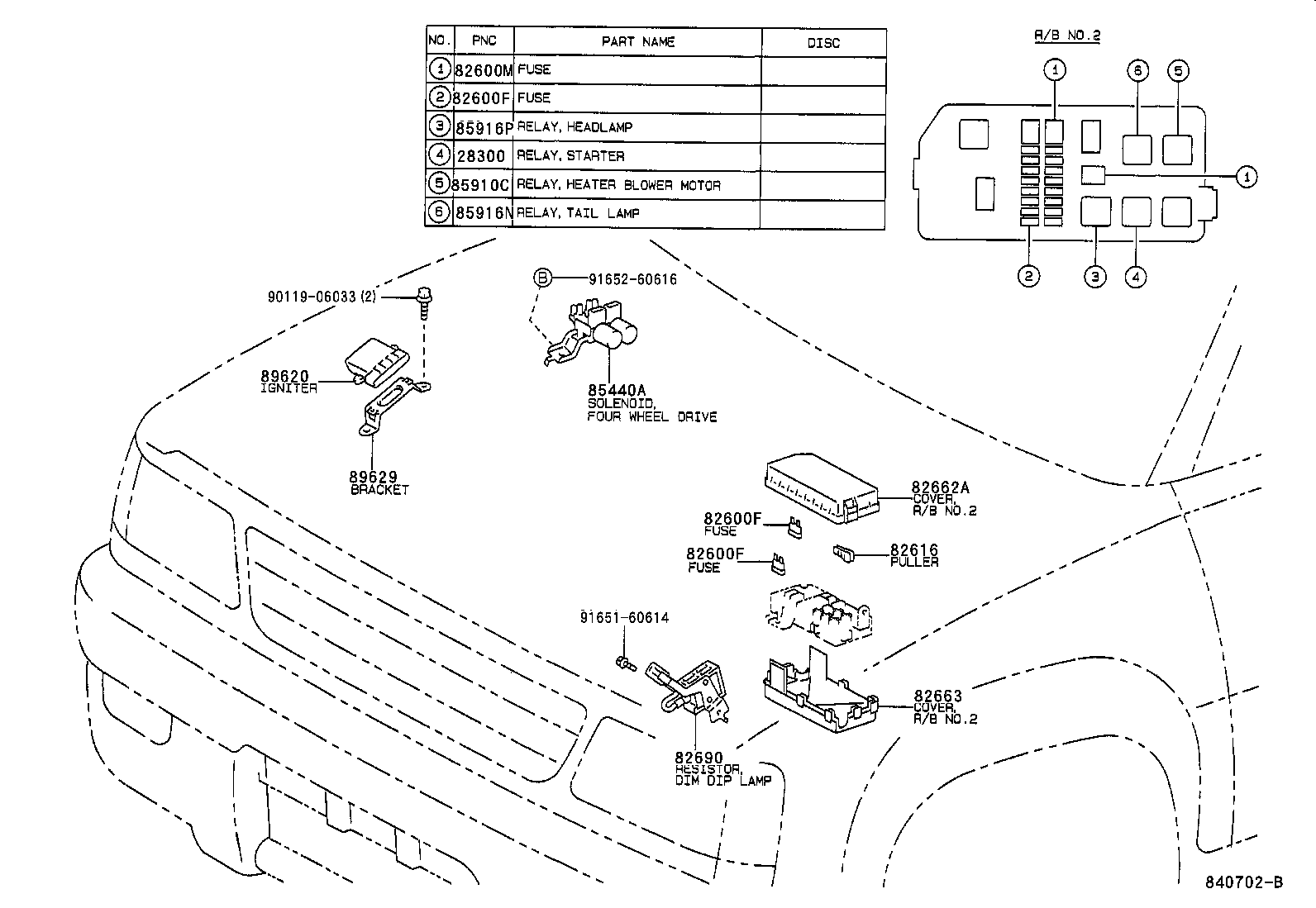 | NO. | PNC | PART NAME | DISC |
|---|---|---|---|
| 1 | 82600M | FUSE | |
| 2 | 82600F | FUSE | |
| 3 | 85916P | RELAY, HEADLAMP | |
| 4 | 28300 | RELAY, STARTER | |
| 5 | 85910C | RELAY, HEATER BLOWER MOTOR | |
| 6 | 85916N | RELAY, TAIL LAMP | |

R/B NO.2

1 6 5 1 2 3 4

90119-06033 (2)

89620
IGNITER

89629
BRACKET

B 91652-60616

85440A
SOLENOID,
FOUR WHEEL DRIVE

82662A
COVER,
R/B NO.2

82600F
FUSE

82600F
FUSE

82616
PULLER

91651-60614

82663
COVER,
R/B NO.2

82690
RESISTOR,
DIM DIP LAMP

840702-B