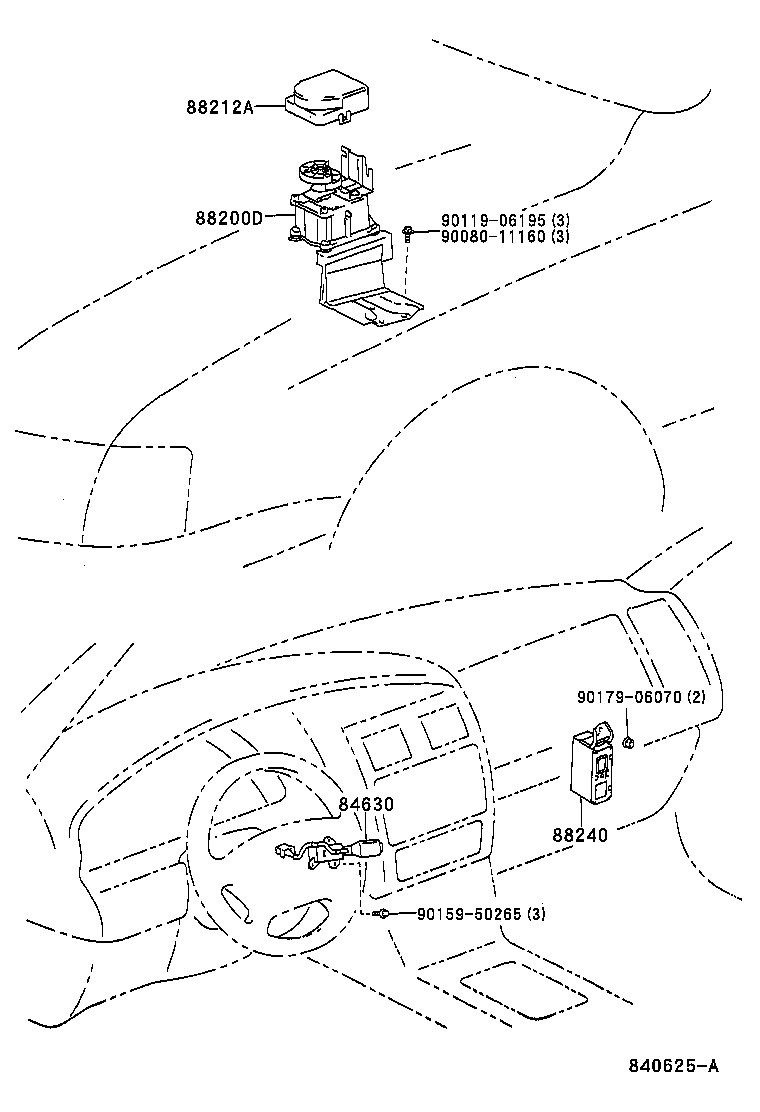 88212A

88200D

90119-06195 (3)
90080-11160 (3)

90179-06070 (2)

84630

88240

90159-50265 (3)

840625-A