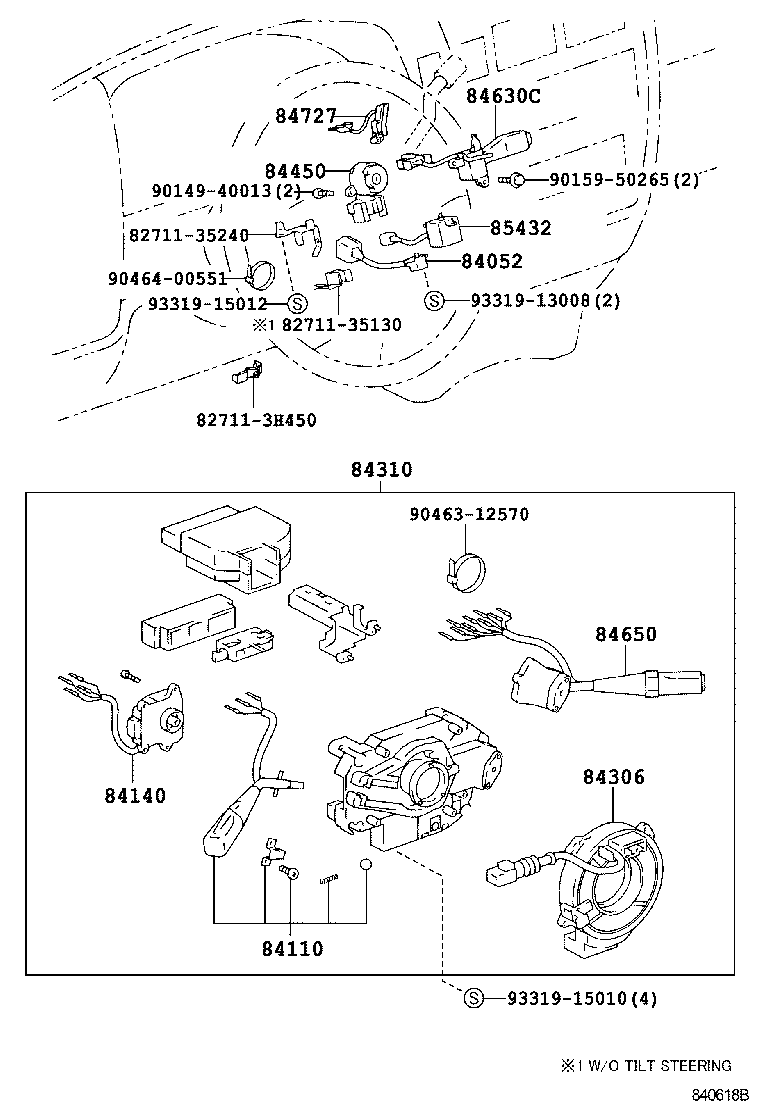 84727
84630C
84450
90149-40013(2)
90159-50265(2)
82711-35240
85432
90464-00551
84052
93319-15012 S
S 93319-13008(2)
※1 82711-35130
82711-3H450
84310
90463-12570
84650
84140
84306
84110
S 93319-15010(4)
※1 W/O TILT STEERING
840618B