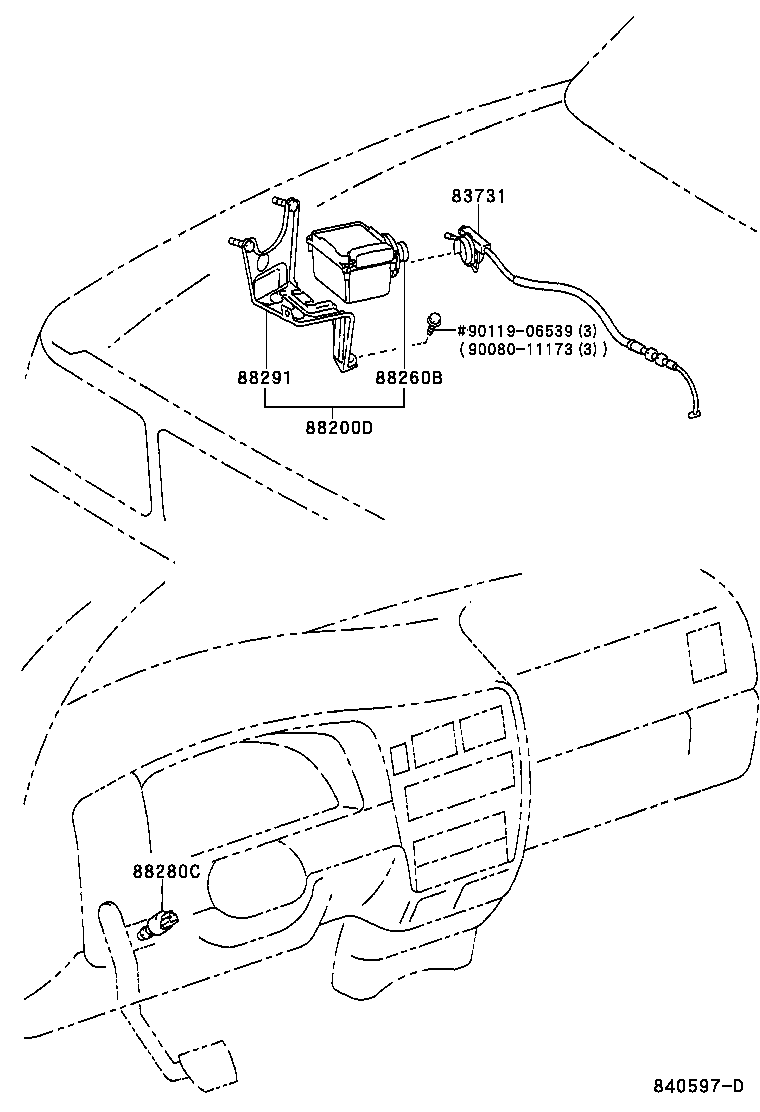 83731

#90119-06539 (3)
( 90080-11173 (3) )

88291

88260B

88200D

88280C

840597-D