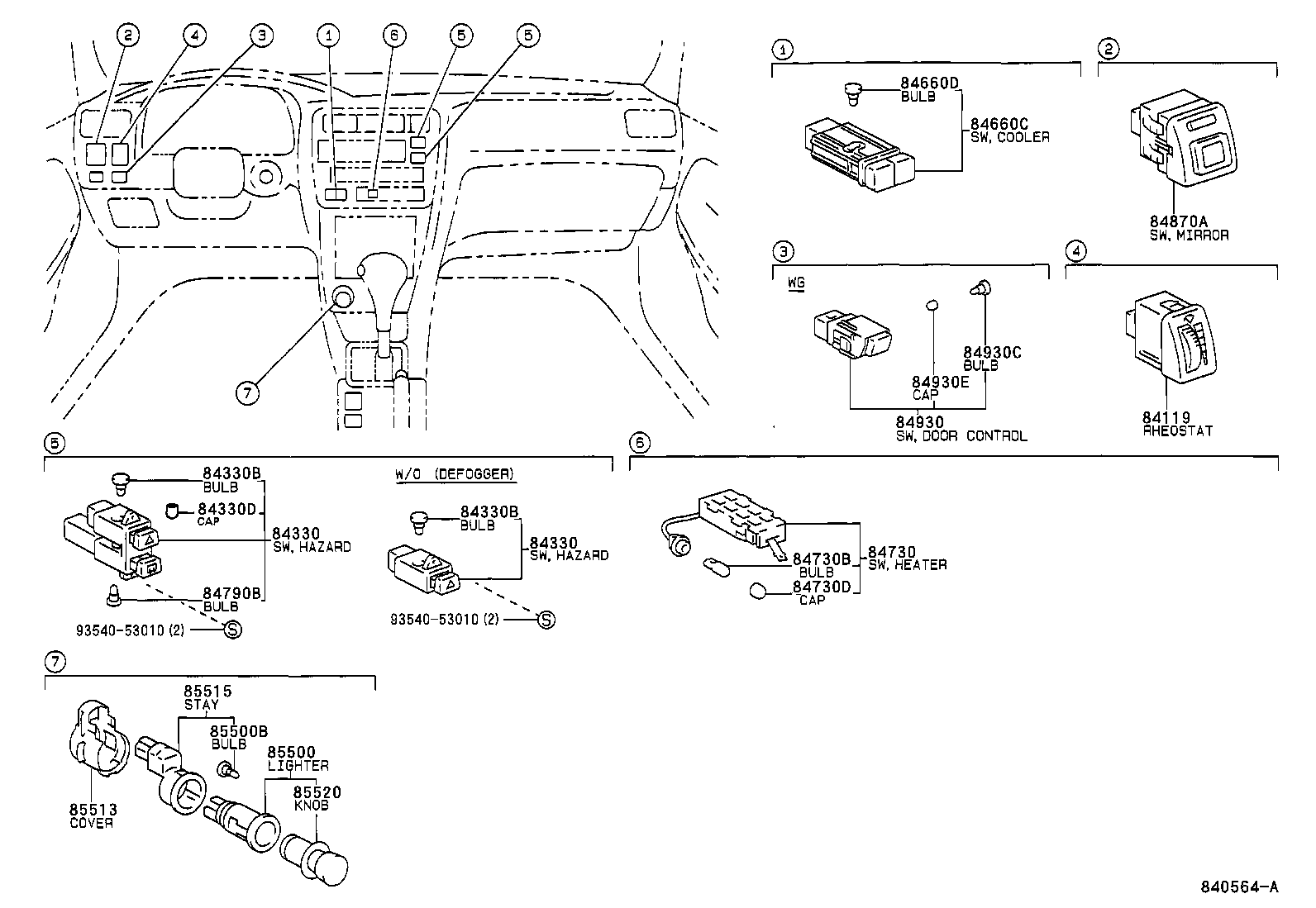 2 4 3 1 6 5 5

7

1
84660D
BULB
84660C
SW, COOLER

2
84870A
SW, MIRROR

3
WG
84930C
BULB
84930E
CAP
84930
SW, DOOR CONTROL

4
84119
RHEOSTAT

5
84330B
BULB
84330D
CAP
84330
SW, HAZARD
84790B
BULB
93540-53010 (2)
S

W/O (DEFOGGER)
84330B
BULB
84330
SW, HAZARD
93540-53010 (2)
S

6
84730B
BULB
84730
SW, HEATER
84730D
CAP

7
85515
STAY
85500B
BULB
85500
LIGHTER
85520
KNOB
85513
COVER

840564-A