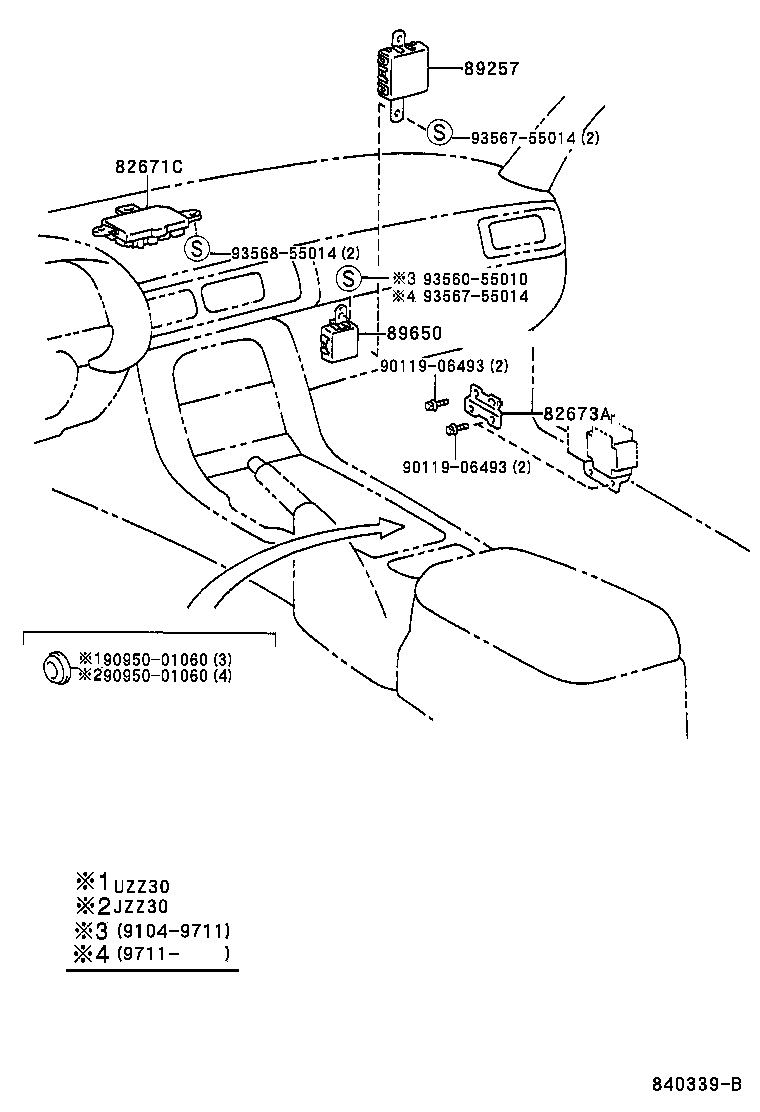 89257

S 93567-55014 (2)

82671C

S 93568-55014 (2)

S ※3 93560-55010
※4 93567-55014

89650

90119-06493 (2)

82673A

90119-06493 (2)

※190950-01060 (3)
※290950-01060 (4)

※1 UZZ30
※2 JZZ30
※3 (9104-9711)
※4 (9711- )

840339-B