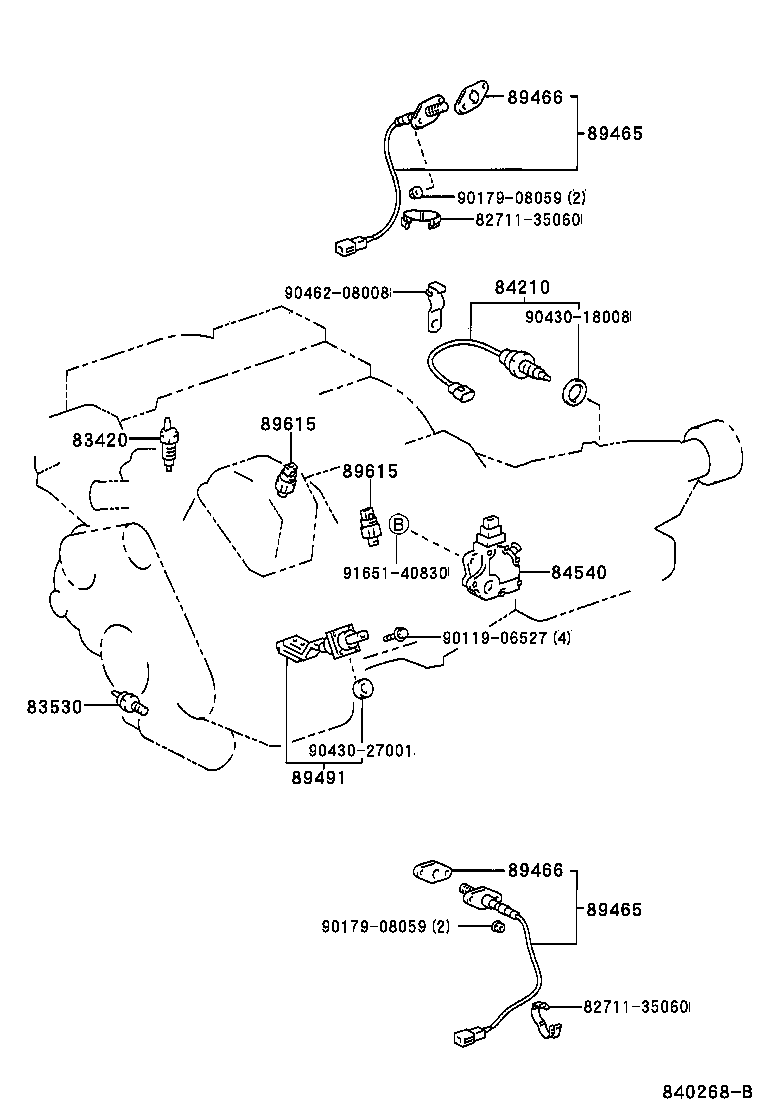 89466
89465
90179-08059 (2)
82711-35060
90462-08008
84210
90430-18008
83420
89615
89615
B
91651-40830
84540
90119-06527 (4)
83530
90430-27001
89491
89466
89465
90179-08059 (2)
82711-35060
840268-B