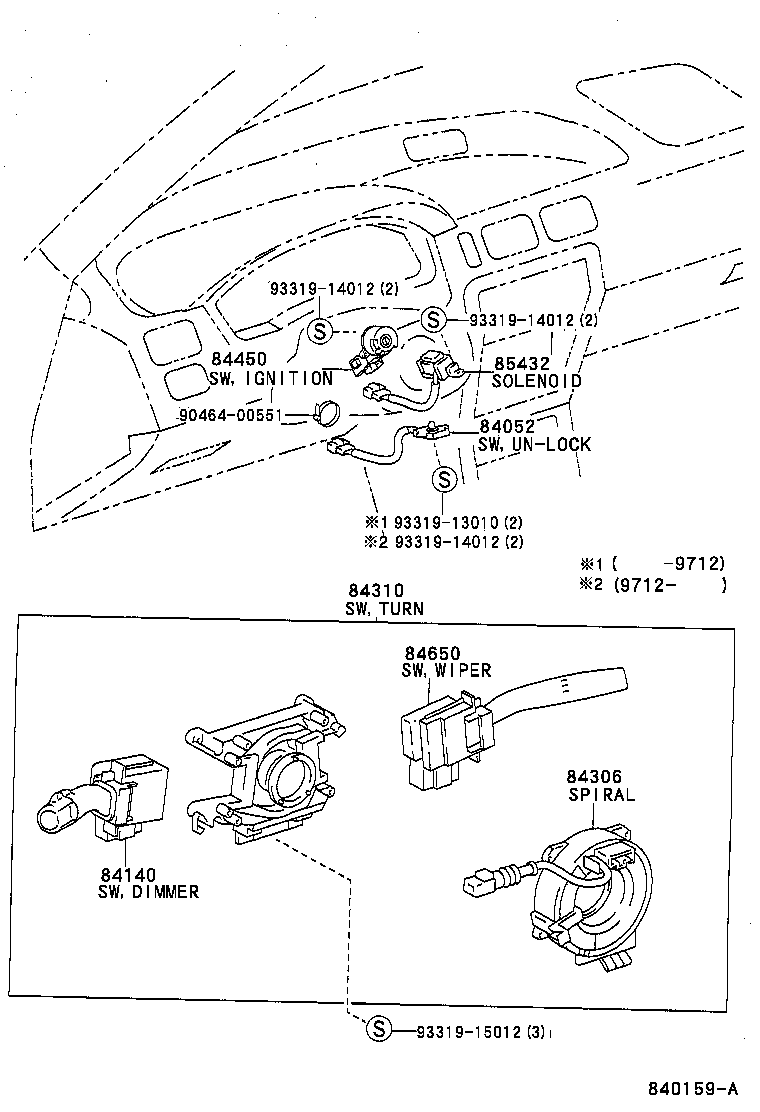 93319-14012 (2)

S

S

93319-14012 (2)

84450
SW, IGNITION

85432
SOLENOID

90464-00551

84052
SW, UN-LOCK

S

※1 93319-13010 (2)
※2 93319-14012 (2)

※1 (      -9712)
※2 (9712-      )

84310
SW, TURN

84650
SW, WIPER

84306
SPIRAL

84140
SW, DIMMER

S

93319-15012 (3)

840159-A