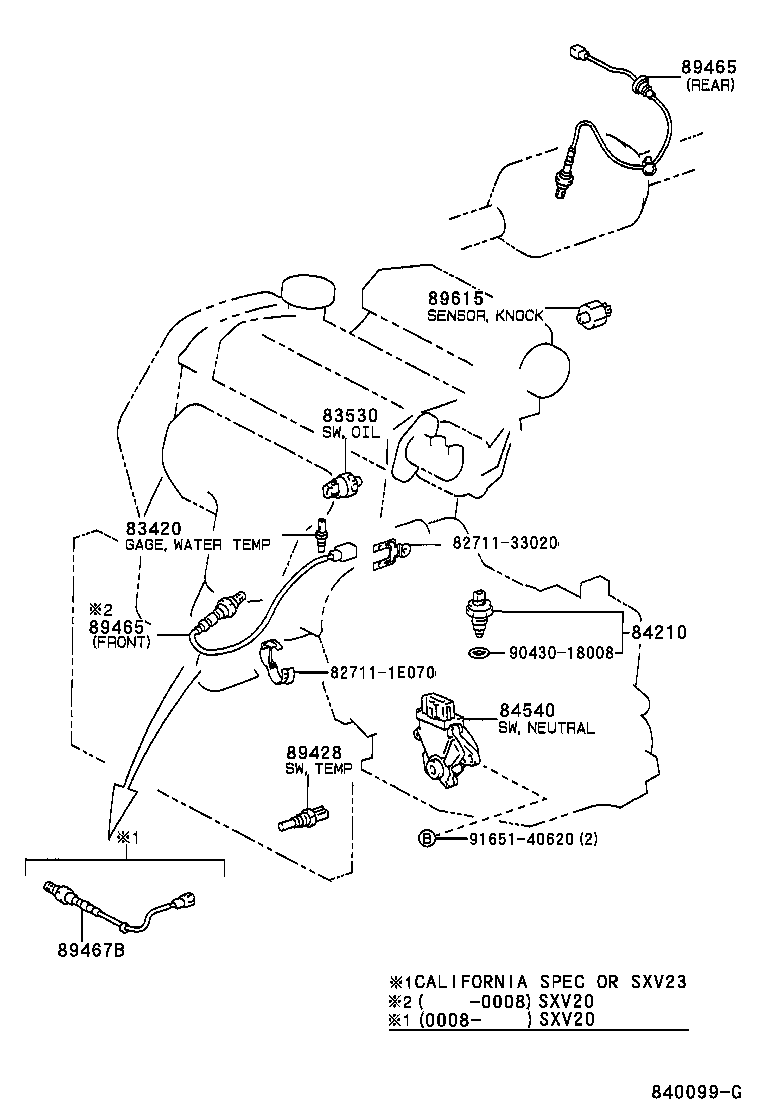 89465
(REAR)

89615
SENSOR, KNOCK

83530
SW, OIL

83420
GAGE, WATER TEMP

82711-33020

※2
89465
(FRONT)

84210

90430-18008

82711-1E070

84540
SW, NEUTRAL

89428
SW, TEMP

B 91651-40620 (2)

※1

89467B

※1CALIFORNIA SPEC OR SXV23
※2 (     -0008) SXV20
※1 (0008-     ) SXV20

840099-G