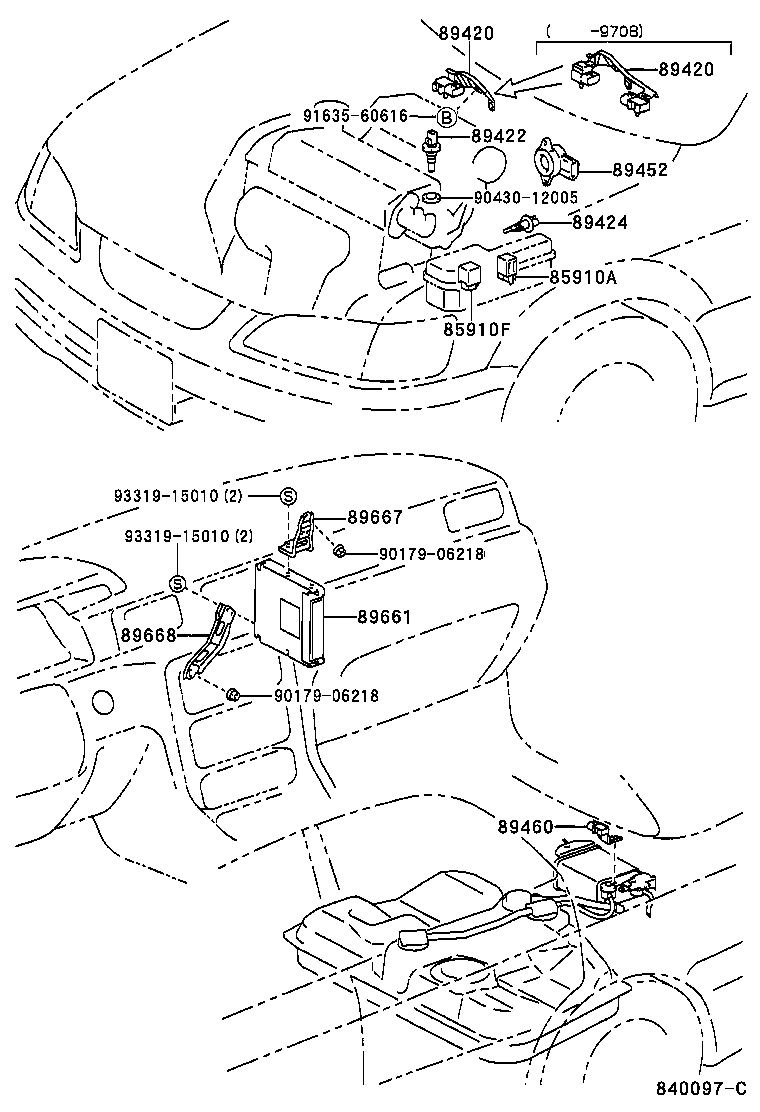 89420
( -9708)
89420
91635-60616
B
89422
89452
90430-12005
89424
85910A
85910F
93319-15010 (2)
S
89667
93319-15010 (2)
90179-06218
S
89661
89668
90179-06218
89460
840097-C