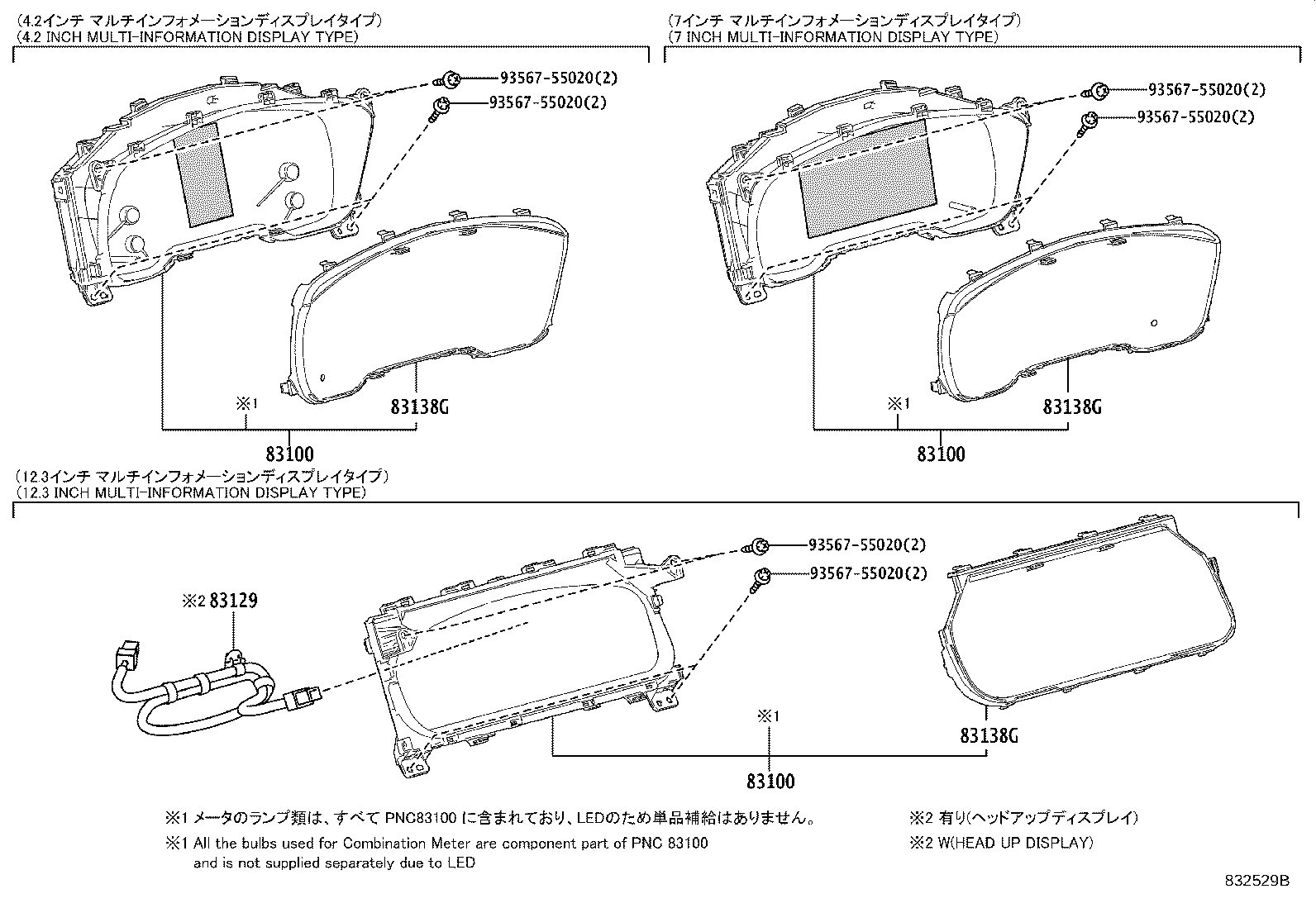 (4.2インチ マルチインフォメーションディスプレイタイプ)
(4.2 INCH MULTI-INFORMATION DISPLAY TYPE)

93567-55020(2)
93567-55020(2)

※1
83138G
83100

(7インチ マルチインフォメーションディスプレイタイプ)
(7 INCH MULTI-INFORMATION DISPLAY TYPE)

93567-55020(2)
93567-55020(2)

※1
83138G
83100

(12.3インチ マルチインフォメーションディスプレイタイプ)
(12.3 INCH MULTI-INFORMATION DISPLAY TYPE)

※2 83129
93567-55020(2)
93567-55020(2)

※1
83138G
83100

※1 メータのランプ類は、すべて PNC83100 に含まれており、LEDのため単品補給はありません。
※1 All the bulbs used for Combination Meter are component part of PNC 83100 and is not supplied separately due to LED

※2 有り(ヘッドアップディスプレイ)
※2 W(HEAD UP DISPLAY)

832529B