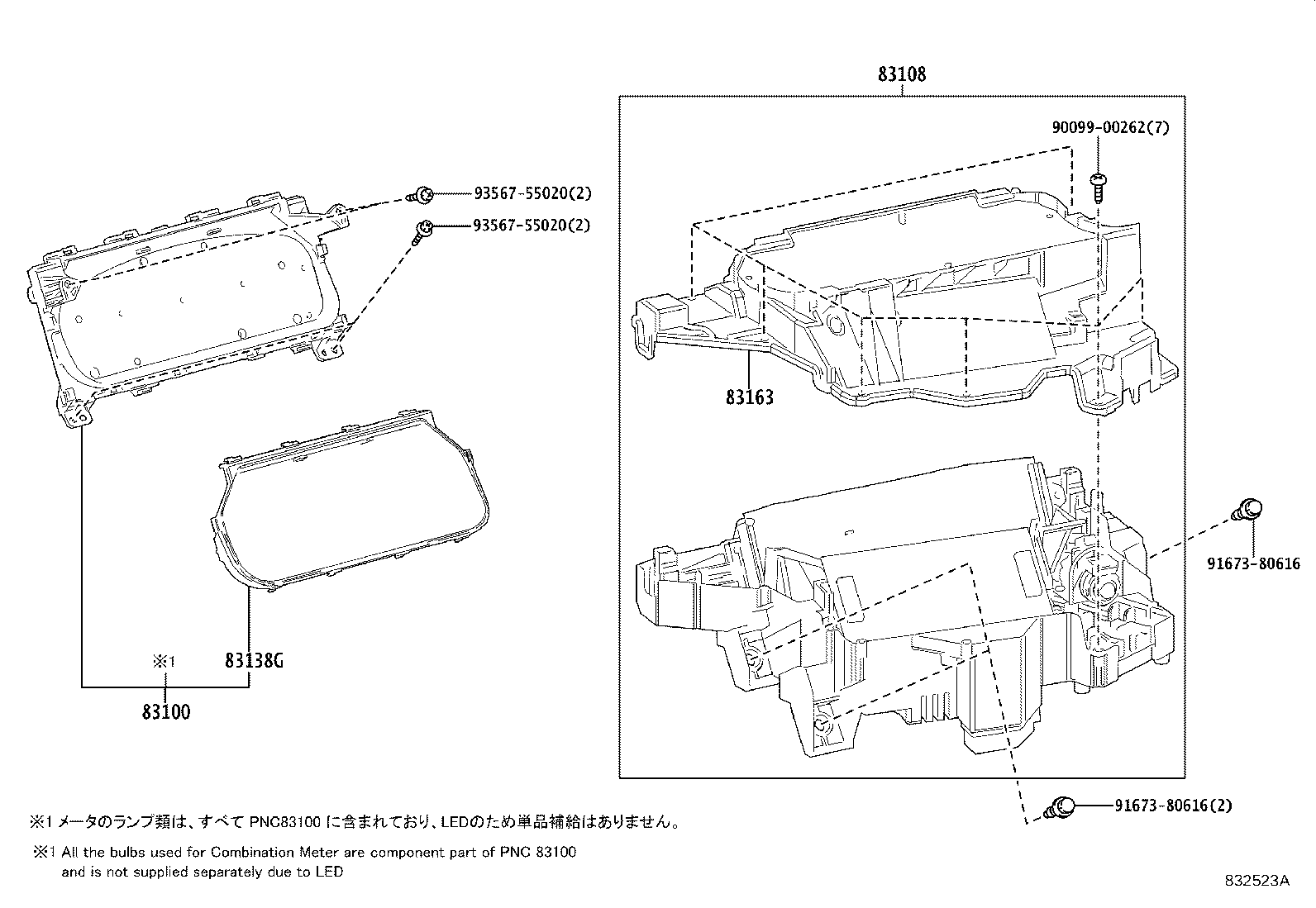 83108

90099-00262(7)

93567-55020(2)

93567-55020(2)

83163

91673-80616

※1

83138G

83100

91673-80616(2)

※1 メータのランプ類は、すべて PNC83100 に含まれており、LEDのため単品補給はありません。

※1 All the bulbs used for Combination Meter are component part of PNC 83100 and is not supplied separately due to LED

832523A