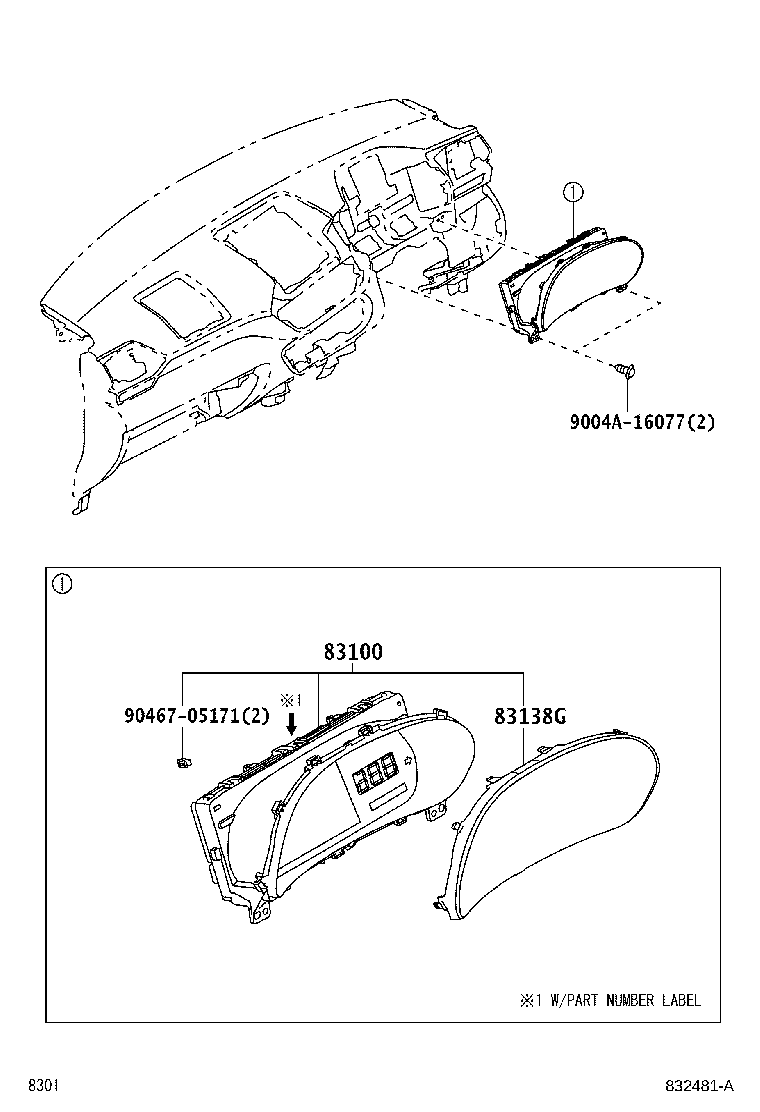 ①

9004A-16077(2)

①

83100

90467-05171(2)

※1

83138G

※1 W/PART NUMBER LABEL

8301

832481-A