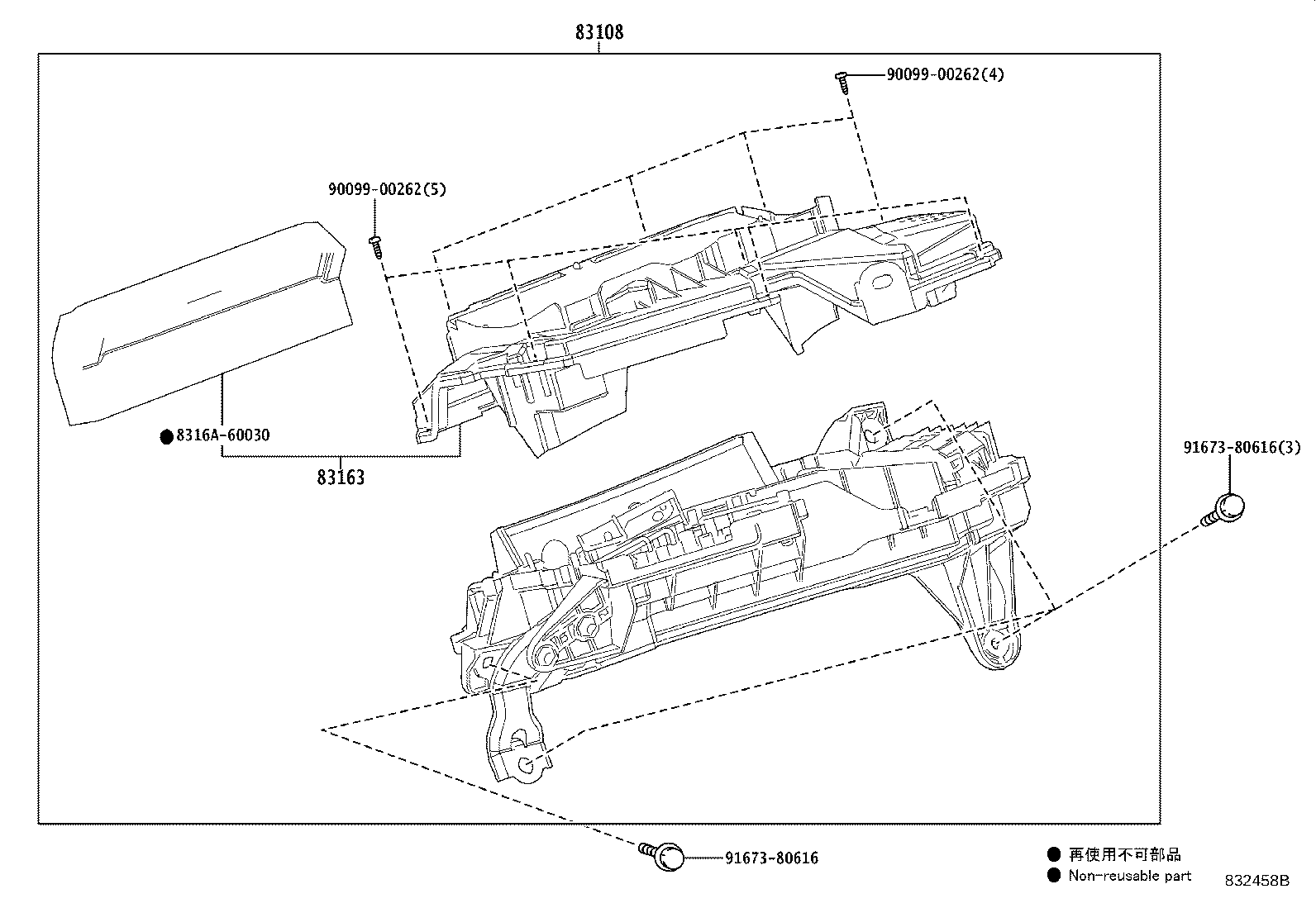 83108

90099-00262(4)

90099-00262(5)

● 8316A-60030

83163

91673-80616(3)

91673-80616

● 再使用不可部品
● Non-reusable part

832458B