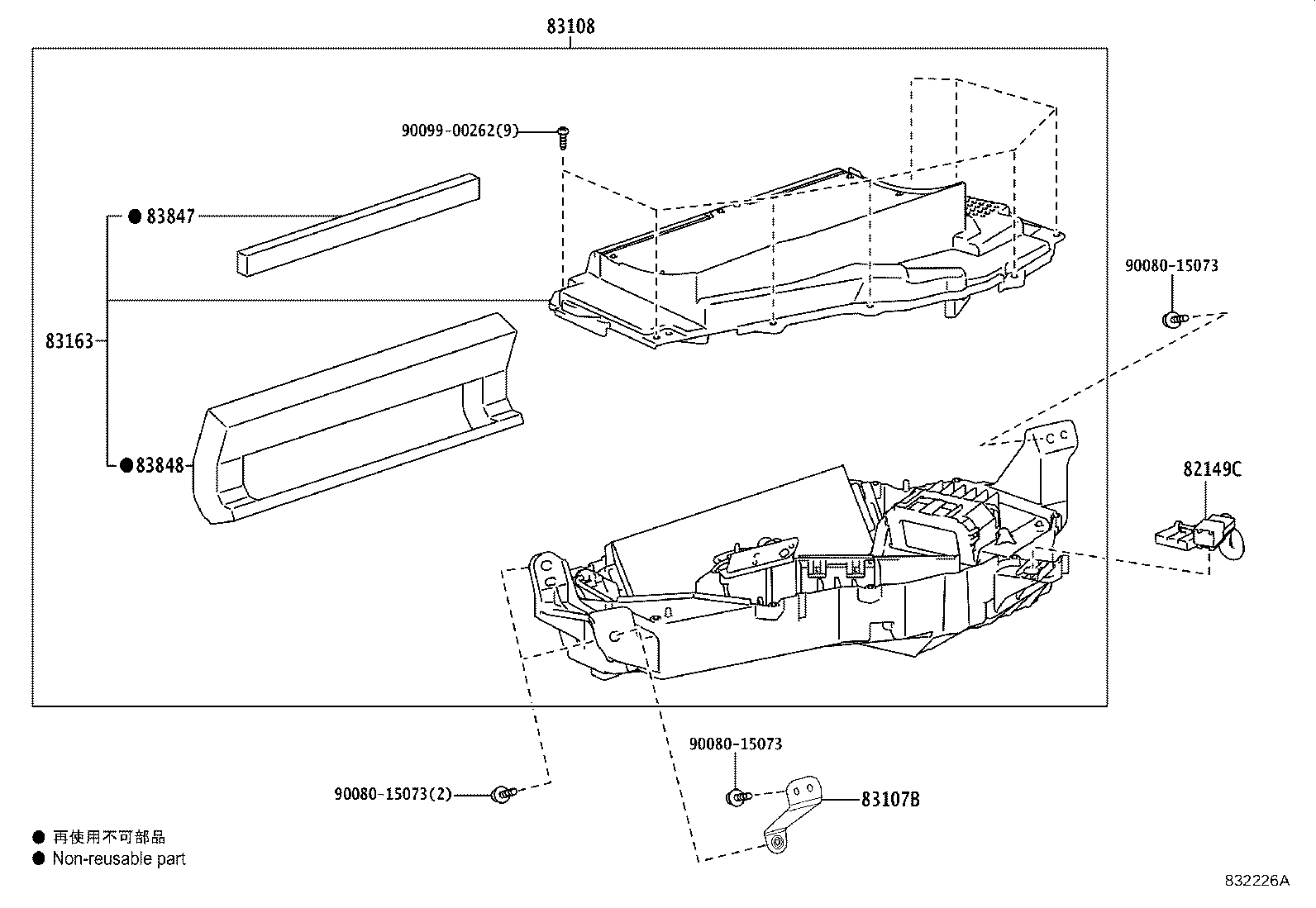 83108

90099-00262(9)

● 83847

83163

● 83848

90080-15073

82149C

90080-15073

90080-15073(2)

83107B

● 再使用不可部品
● Non-reusable part

832226A