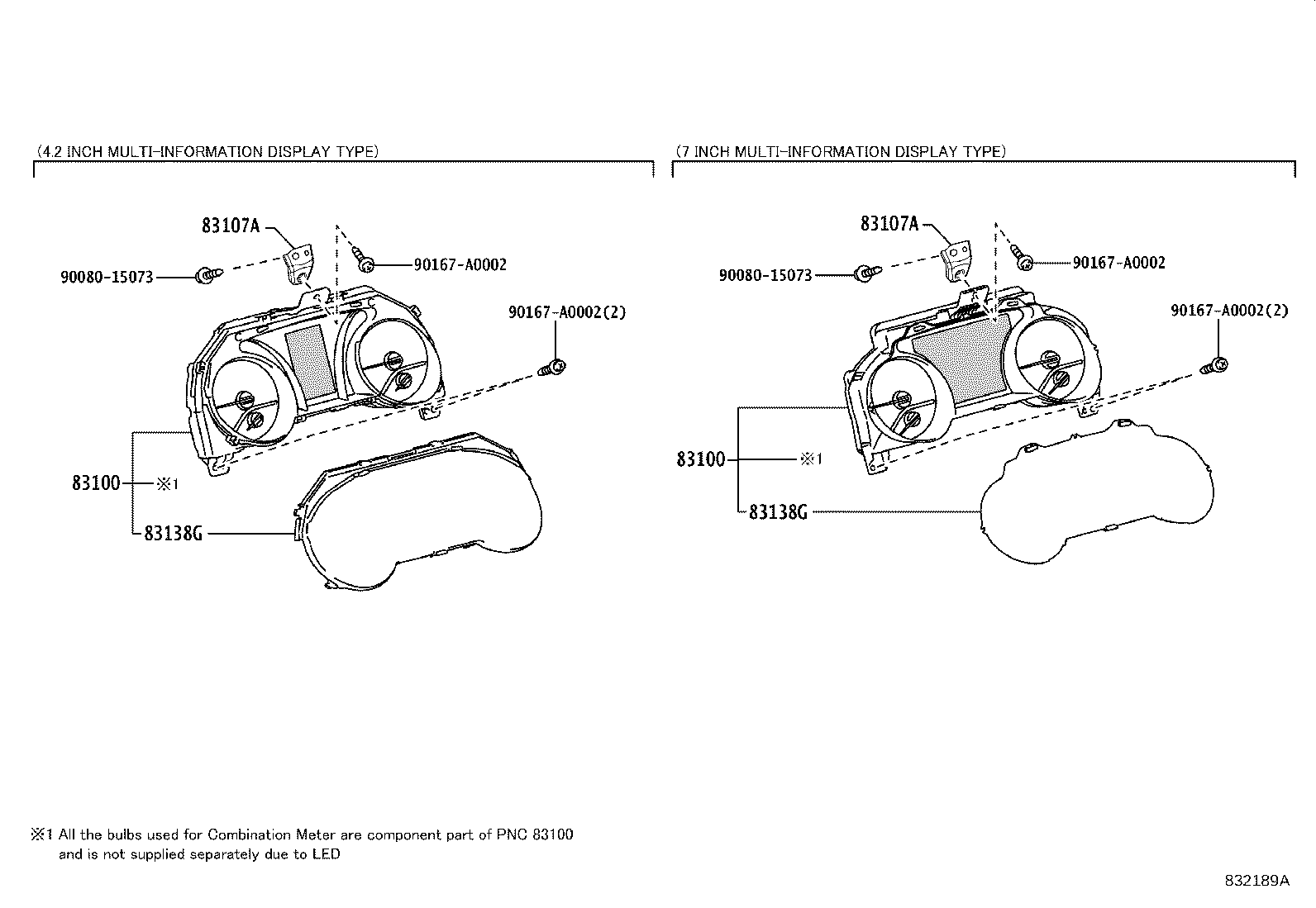 (4.2 INCH MULTI-INFORMATION DISPLAY TYPE)

83107A
90080-15073
90167-A0002
90167-A0002(2)
83100
※1
83138G

(7 INCH MULTI-INFORMATION DISPLAY TYPE)

83107A
90080-15073
90167-A0002
90167-A0002(2)
83100
※1
83138G

※1 All the bulbs used for Combination Meter are component part of PNC 83100 and is not supplied separately due to LED

832189A