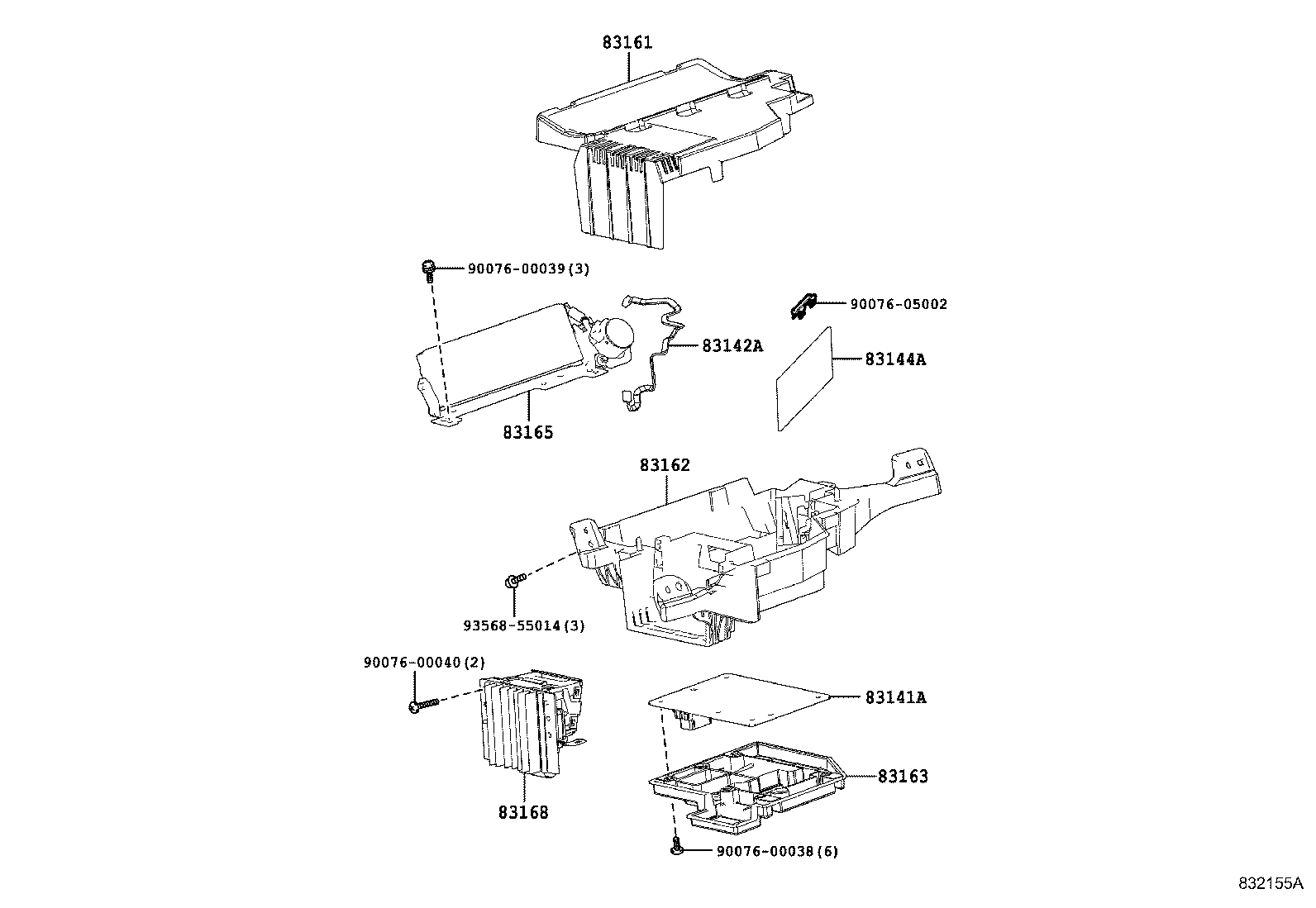 83161

90076-00039(3)

90076-05002

83142A

83144A

83165

83162

93568-55014(3)

90076-00040(2)

83141A

83163

83168

90076-00038(6)

832155A