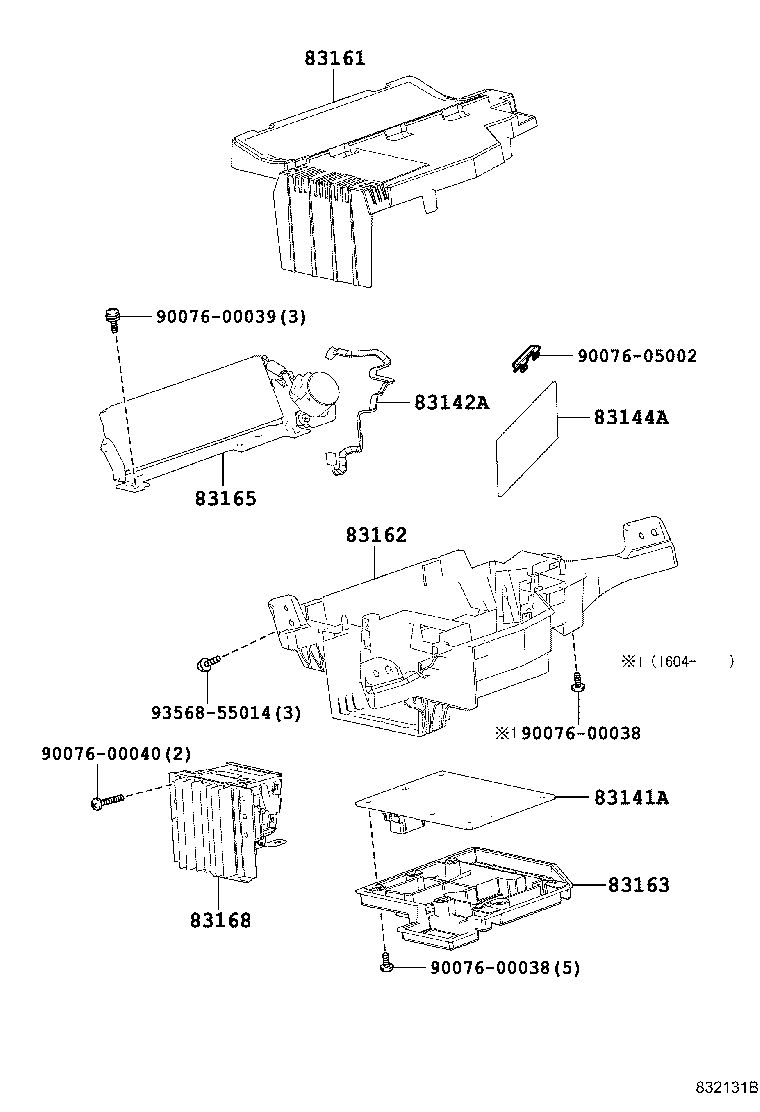 83161

90076-00039(3)

90076-05002

83142A

83144A

83165

83162

※1 (1604- )

93568-55014(3)

※1 90076-00038

90076-00040(2)

83141A

83163

83168

90076-00038(5)

832131B