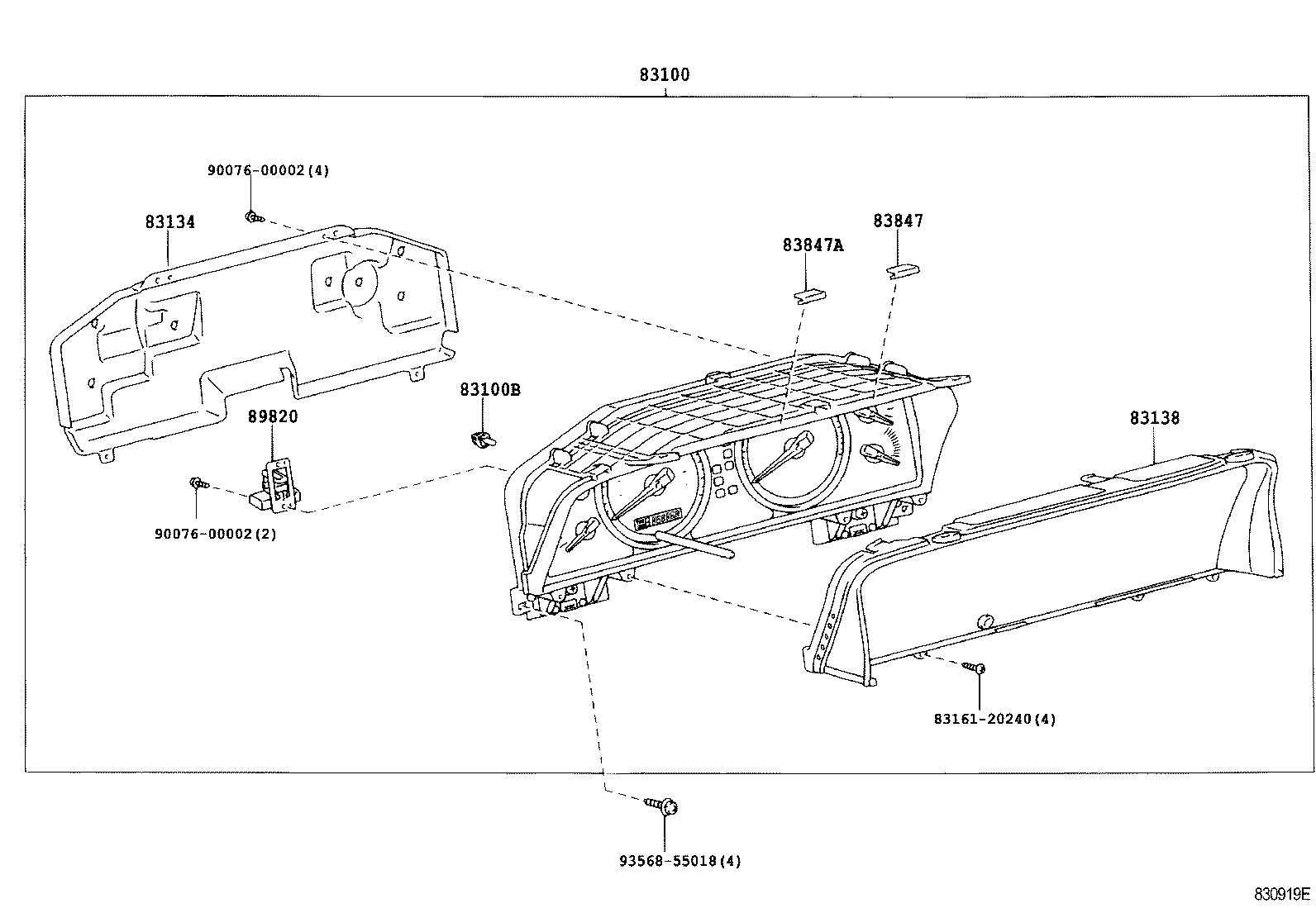 83100

90076-00002(4)

83134

83847A

83847

83100B

89820

83138

90076-00002(2)

83161-20240(4)

93568-55018(4)

830919E