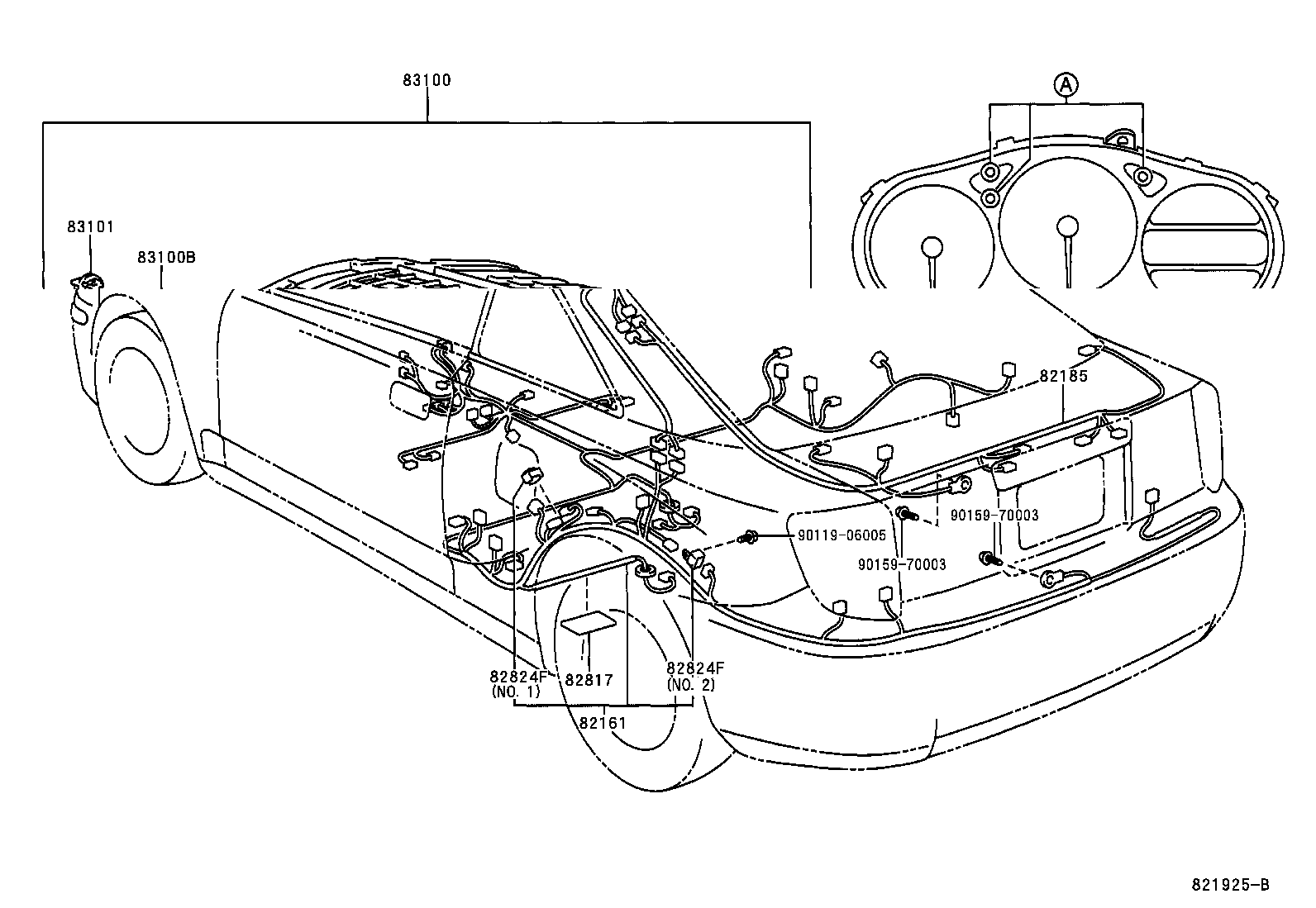 83100

A

83101

83100B

82185

90159-70003

90119-06005

90159-70003

82824F
(NO. 1)

82817

82824F
(NO. 2)

82161

821925-B